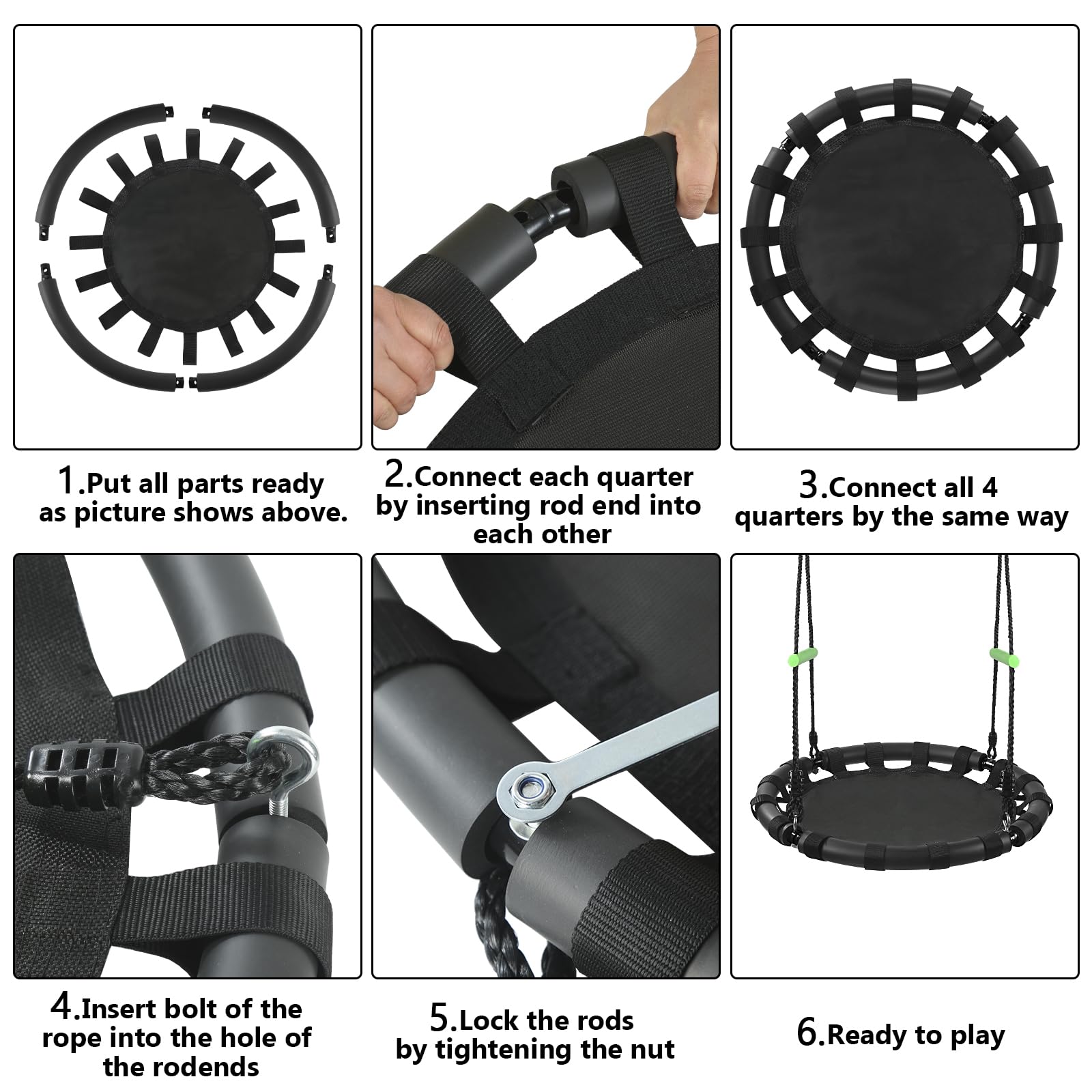 1.Put all parts ready as picture shows above.

2.Connect each quarter by inserting rod end into each other

3.Connect all 4 quarters by the same way

4.Insert bolt of the rope into the hole of the rodends

5.Lock the rods by tightening the nut

6.Ready to play