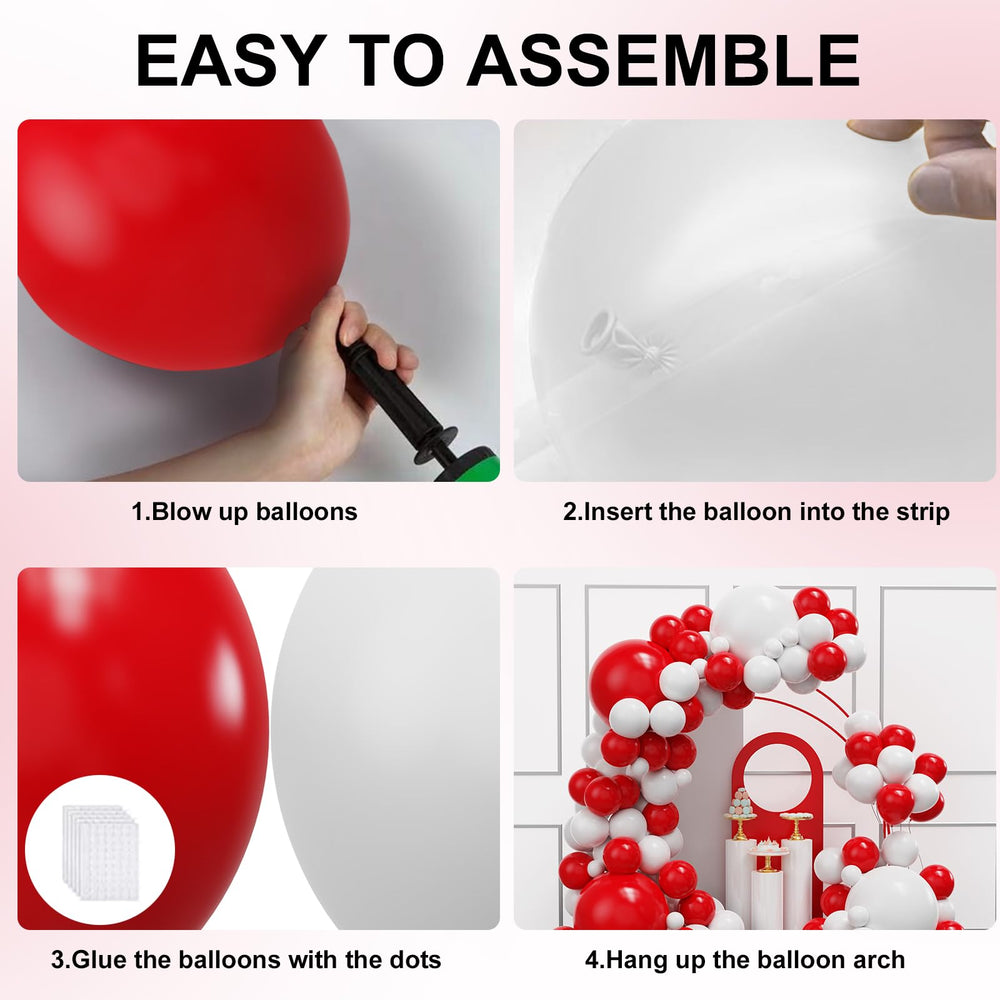 EASY TO ASSEMBLE

1.Blow up balloons

2.Insert the balloon into the strip

3.Glue the balloons with the dots

4.Hang up the balloon arch