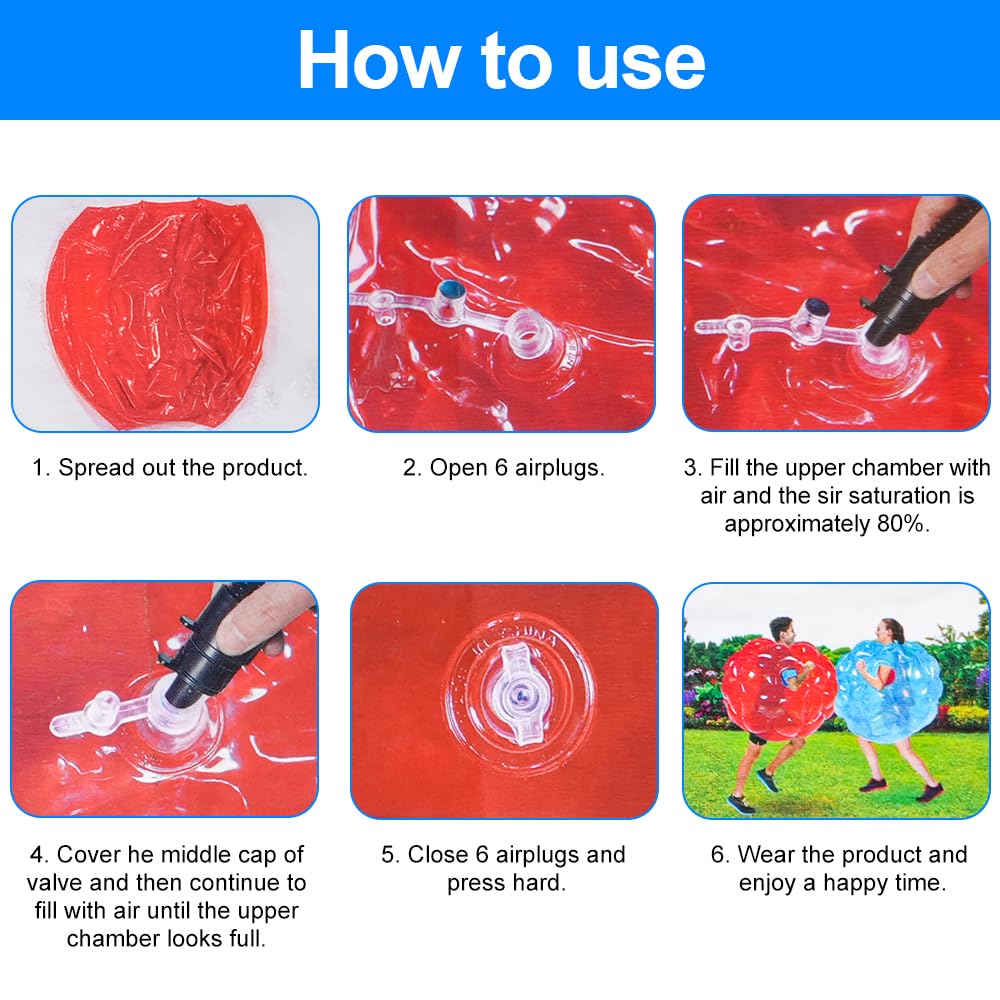 How to use

1. Spread out the product.

2. Open 6 airplugs.

3. Fill the upper chamber with air and the sir saturation is approximately 80%.

4. Cover he middle cap of valve and then continue to fill with air until the upper chamber looks full.

5. Close 6 airplugs and press hard.

6. Wear the product and enjoy a happy time.