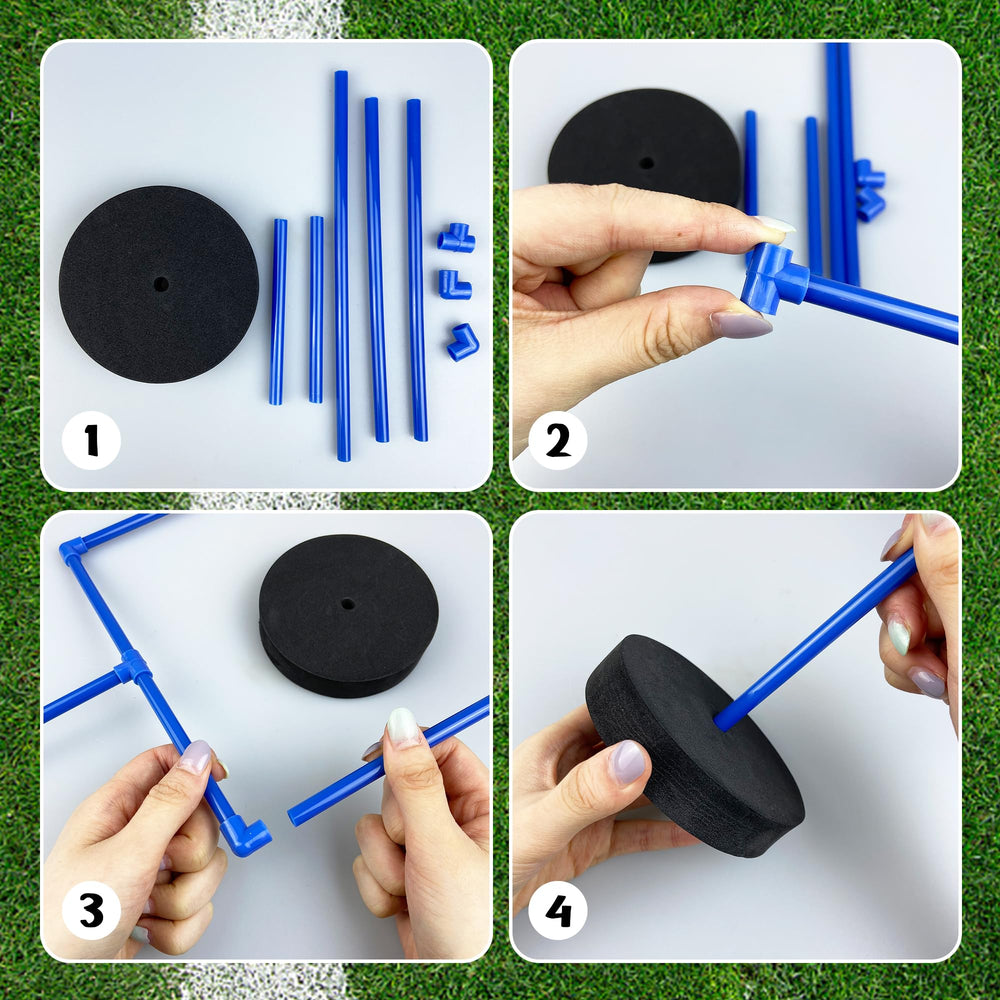 1

2

3

4