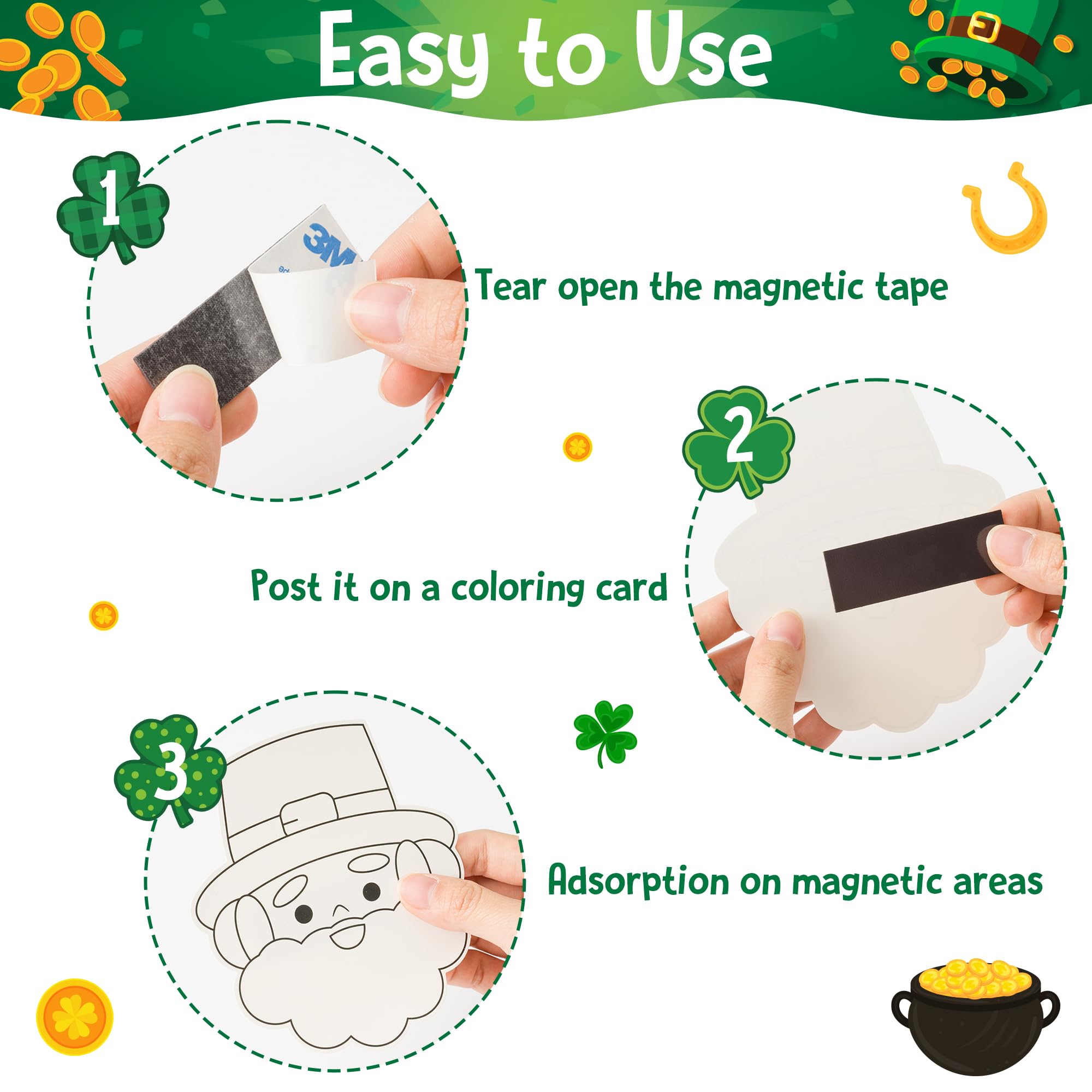 Easy to Use

1

3M

Tear open the magnetic tape

2

Post it on a coloring card

3

Adsorption on magnetic areas