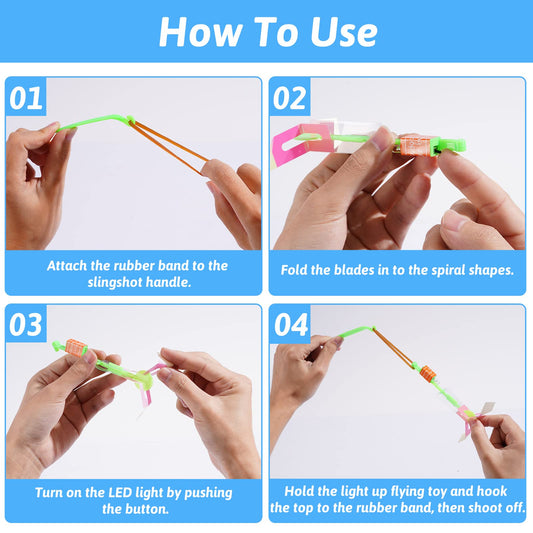 How To Use

01

Attach the rubber band to the slingshot handle.

02

Fold the blades in to the spiral shapes.

03

Turn on the LED light by pushing the button.

04

Hold the light up flying toy and hook the top to the rubber band, then shoot off.