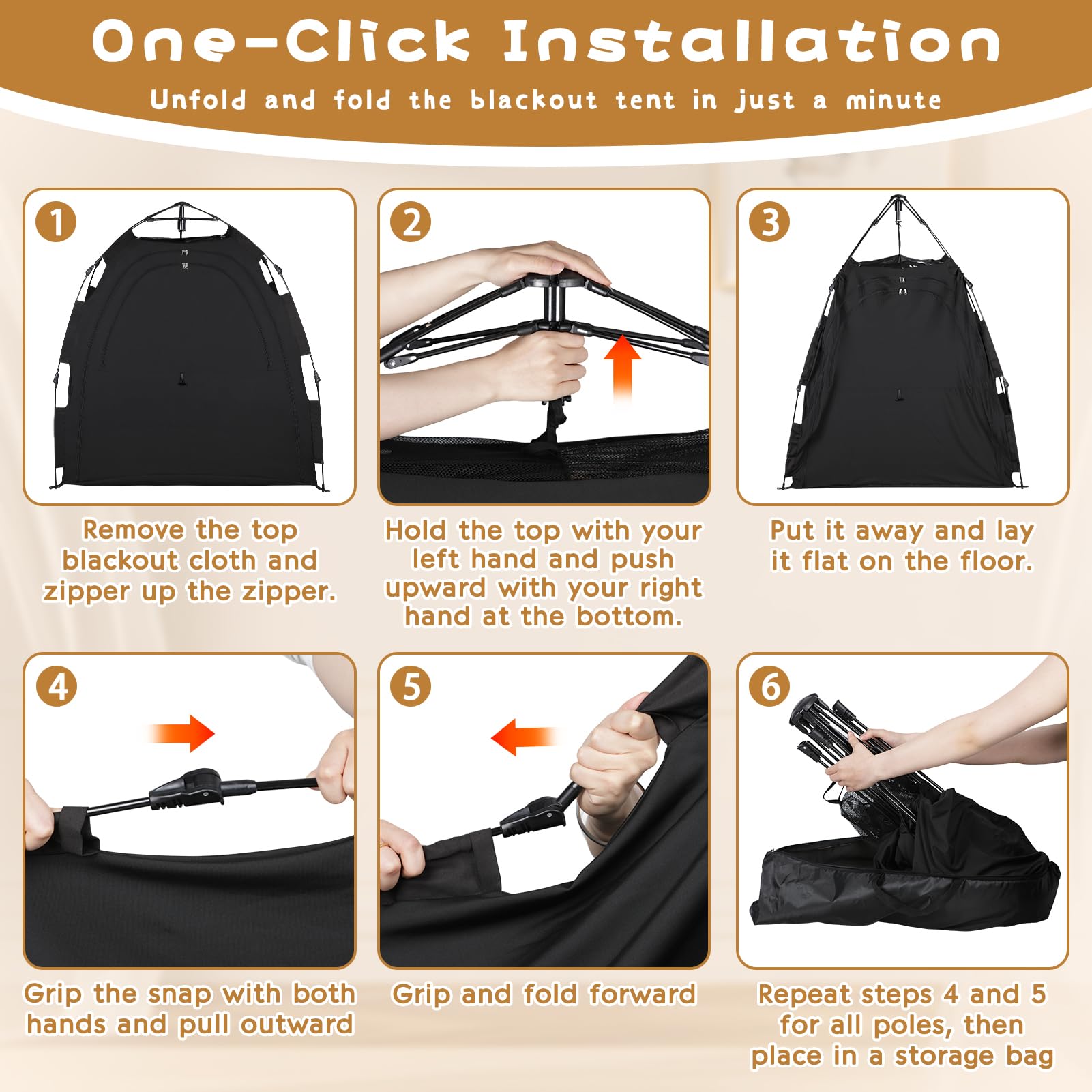 One-Click Installation

Unfold and fold the blackout tent in just a minute

1

Remove the top blackout cloth and zipper up the zipper.

2

Hold the top with your left hand and push upward with your right hand at the bottom.

3

Put it away and lay it flat on the floor.

4

Grip the snap with both hands and pull outward

5

Grip and fold forward

6

Repeat steps 4 and 5 for all poles, then place in a storage bag