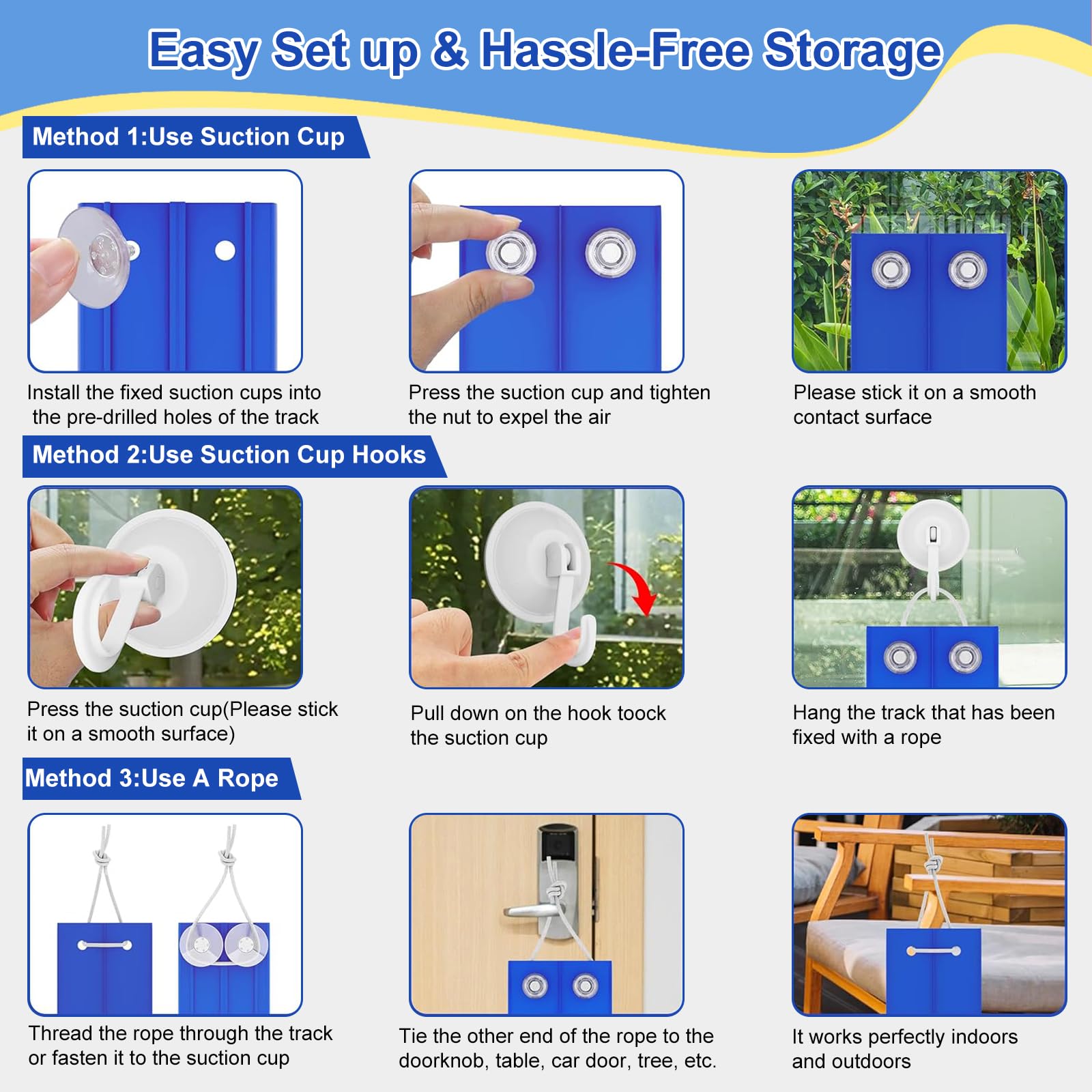 Easy Set up & Hassle-Free Storage

Method 1:Use Suction Cup

Install the fixed suction cups into the pre-drilled holes of the track

Press the suction cup and tighten the nut to expel the air

Please stick it on a smooth contact surface

Method 2:Use Suction Cup Hooks

Press the suction cup(Please stick it on a smooth surface)

Pull down on the hook toock the suction cup

Hang the track that has been fixed with a rope

Method 3:Use A Rope

Thread the rope through the track or fasten it to the suction cup

Tie the other end of the rope to the doorknob, table, car door, tree, etc.

It works perfectly indoors and outdoors