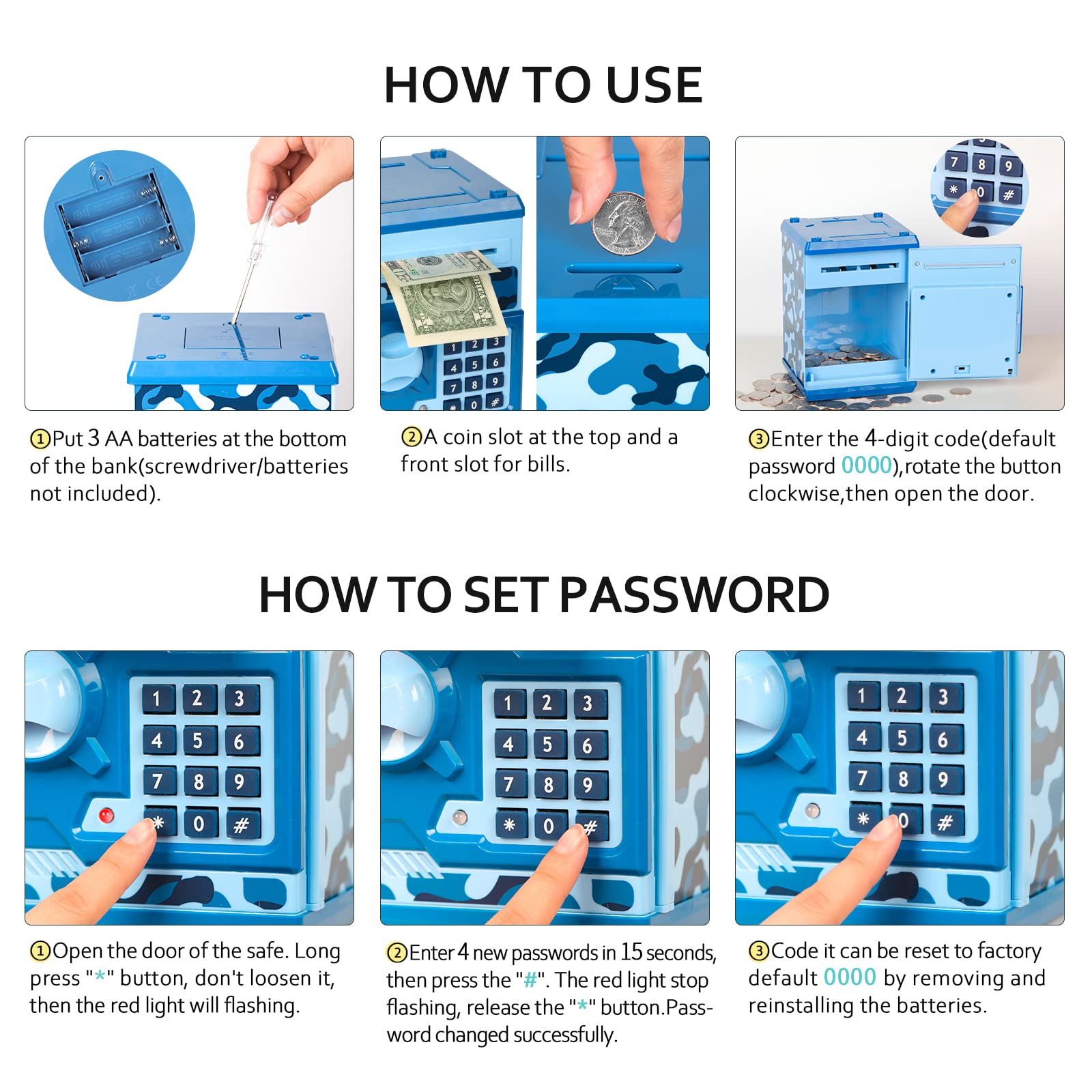 HOW TO USE

①Put 3 AA batteries at the bottom of the bank(screwdriver/batteries not included).

②A coin slot at the top and a front slot for bills.

③Enter the 4-digit code(default password 0000),rotate the button clockwise,then open the door.

HOW TO SET PASSWORD

①Open the door of the safe. Long press "*" button, don't loosen it, then the red light will flashing.

②Enter 4 new passwords in 15 seconds, then press the "#". The red light stop flashing, release the "*" button.Password changed successfully.

③Code it can be reset to factory default 0000 by removing and reinstalling the batteries.