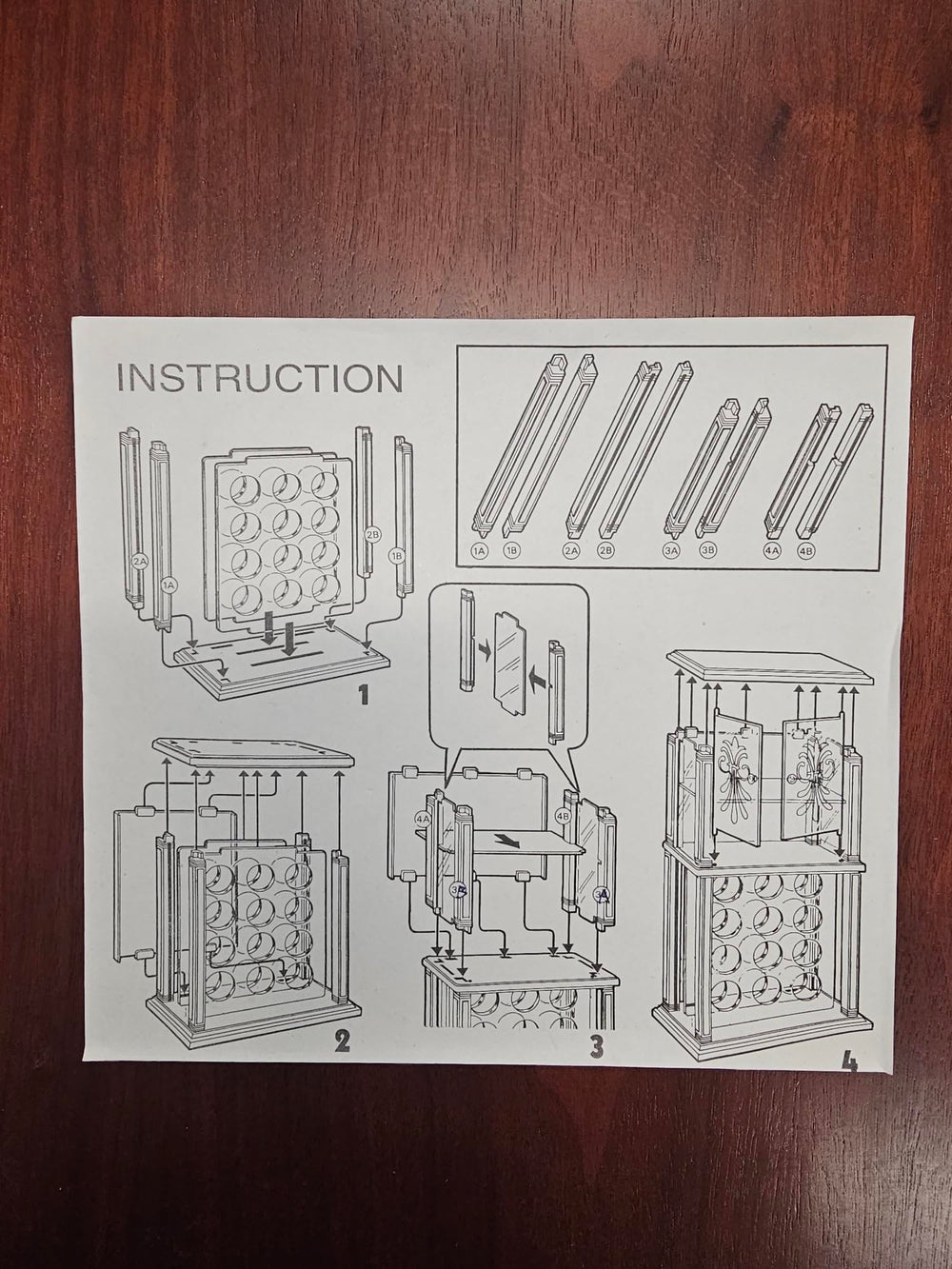 INSTRUCTION

1A 1B 2A 2B 3A 3B 4A 4B

2A 1A 2B 1B

1

2

4A 4B 3B 3A

3

4