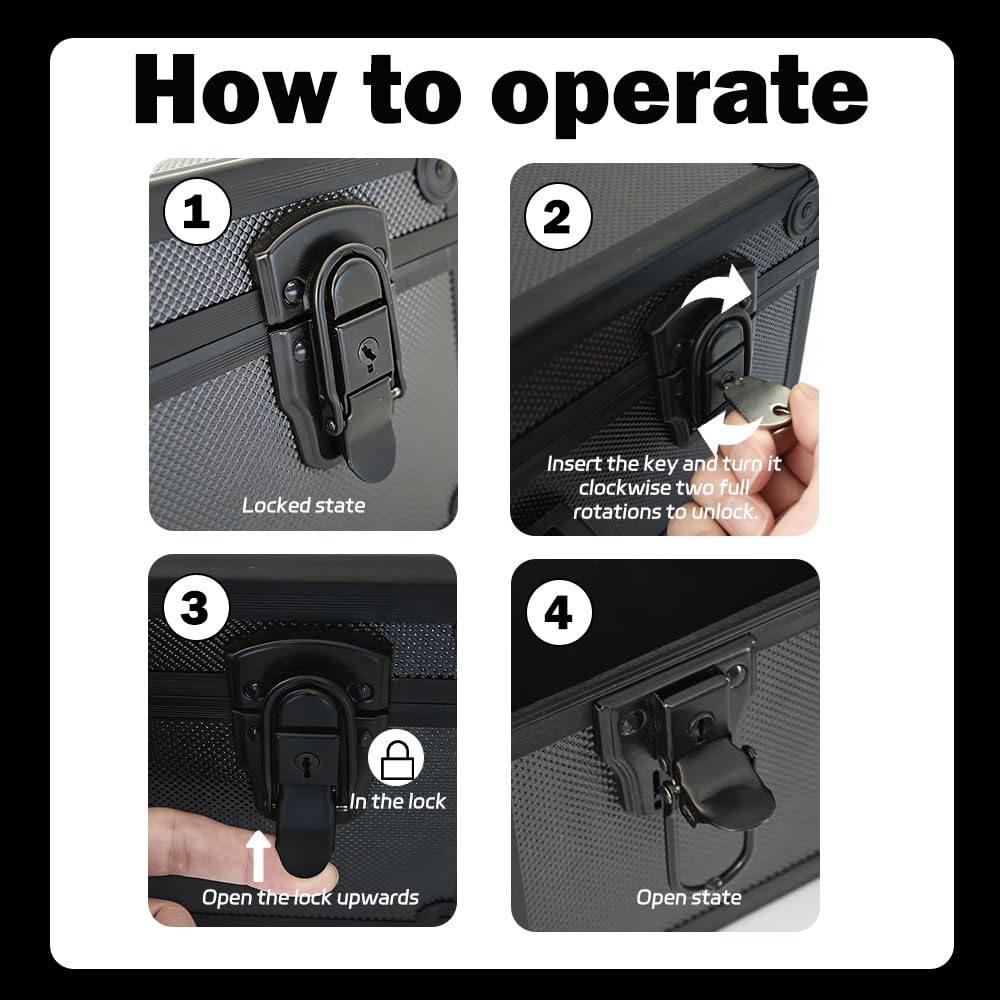 How to operate

1

Locked state

2

Insert the key and turn it clockwise two full rotations to unlock.

3

In the lock

Open the lock upwards

4

Open state