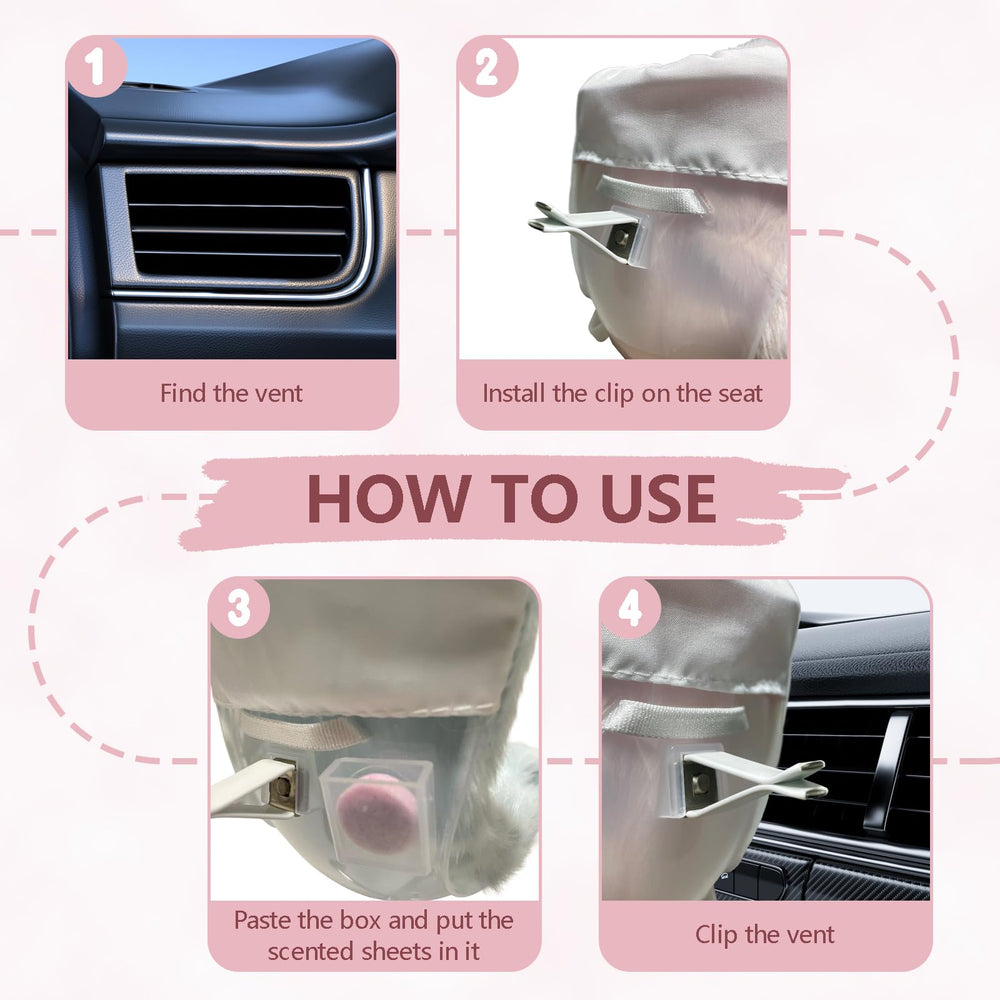 1

Find the vent

2

Install the clip on the seat

HOW TO USE

3

Paste the box and put the scented sheets in it

4

Clip the vent