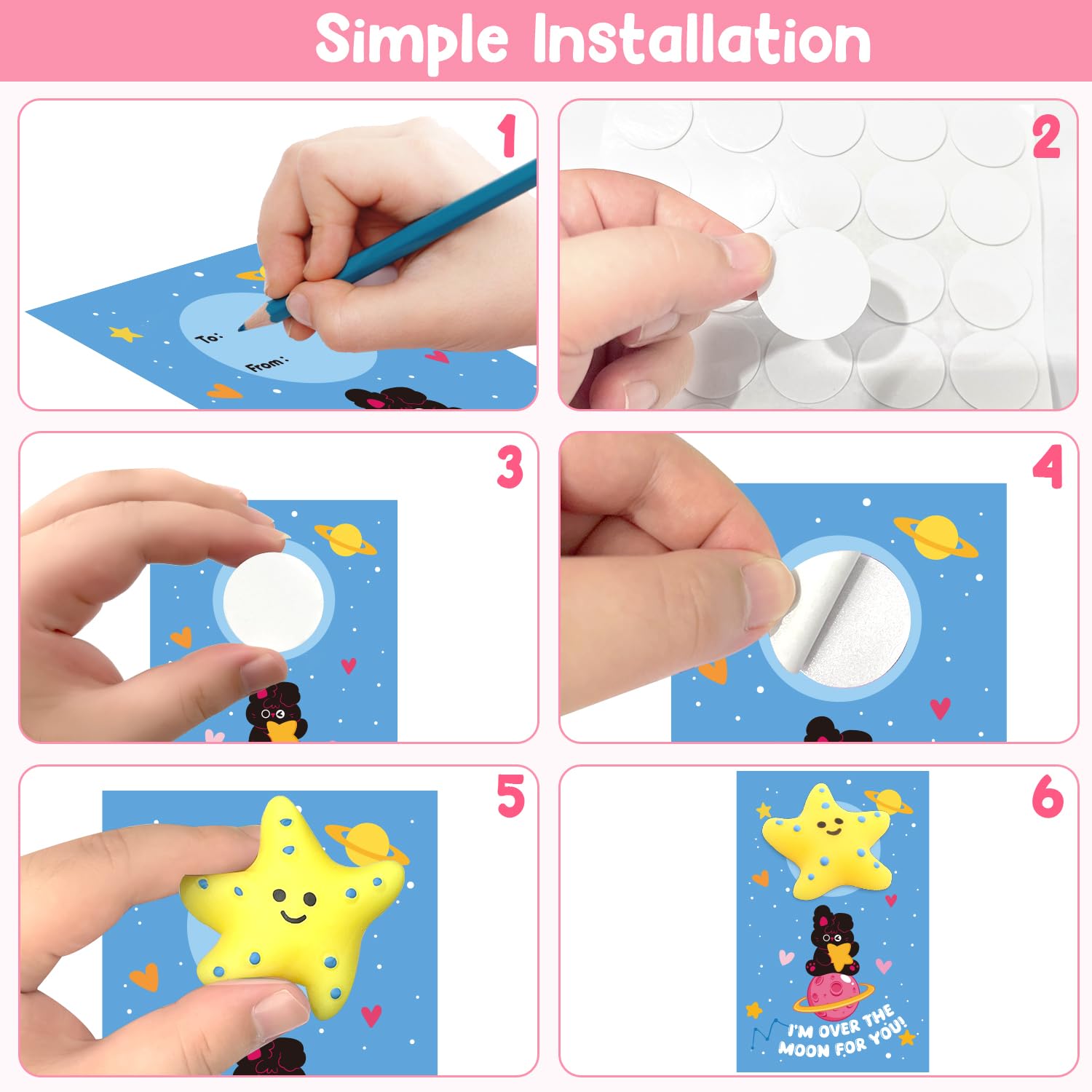 Simple Installation

1

To:

From:

2

3

4

5

6

I'M OVER THE MOON FOR YOU!