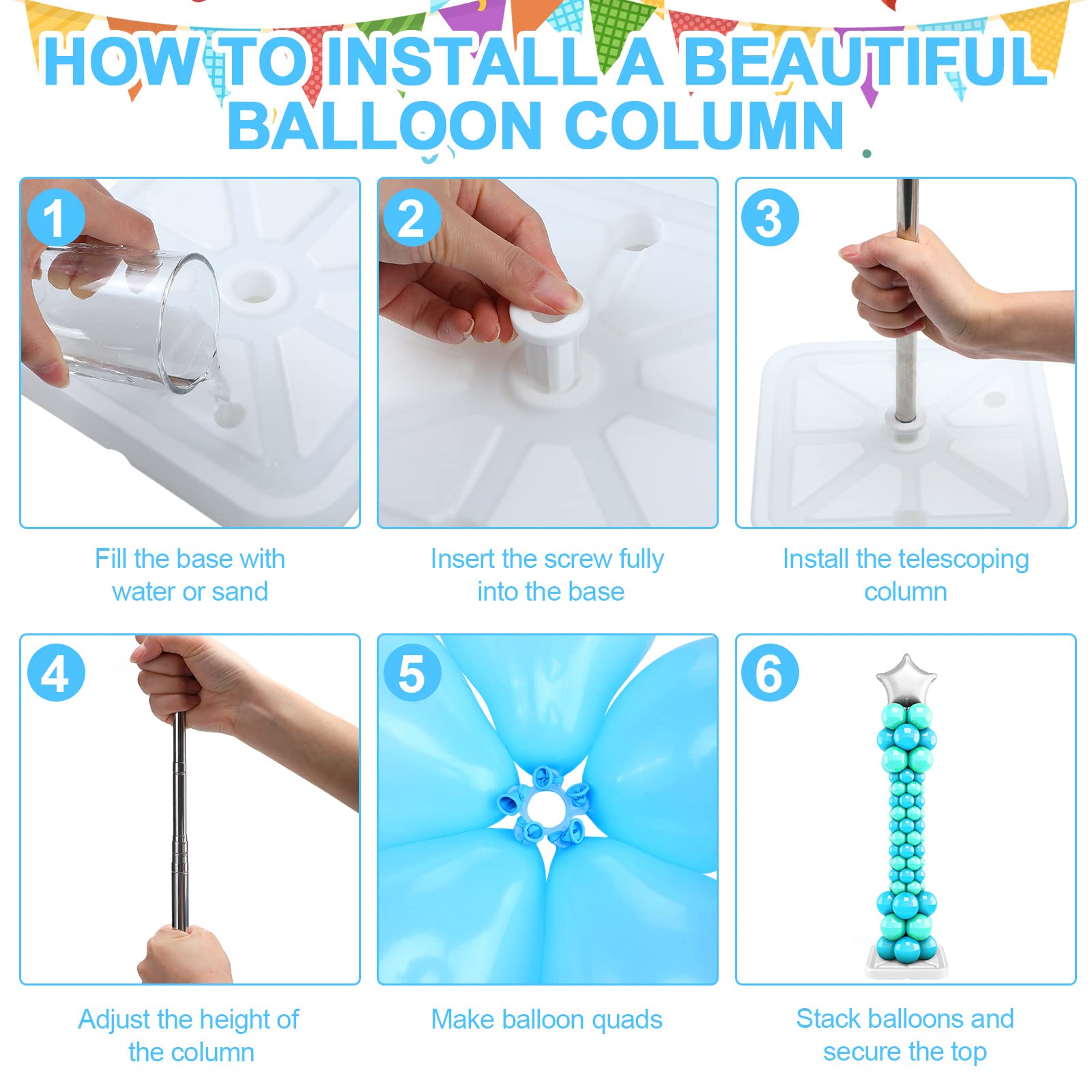 HOW TO INSTALL A BEAUTIFUL BALLOON COLUMN

1
Fill the base with water or sand

2
Insert the screw fully into the base

3
Install the telescoping column

4
Adjust the height of the column

5
Make balloon quads

6
Stack balloons and secure the top