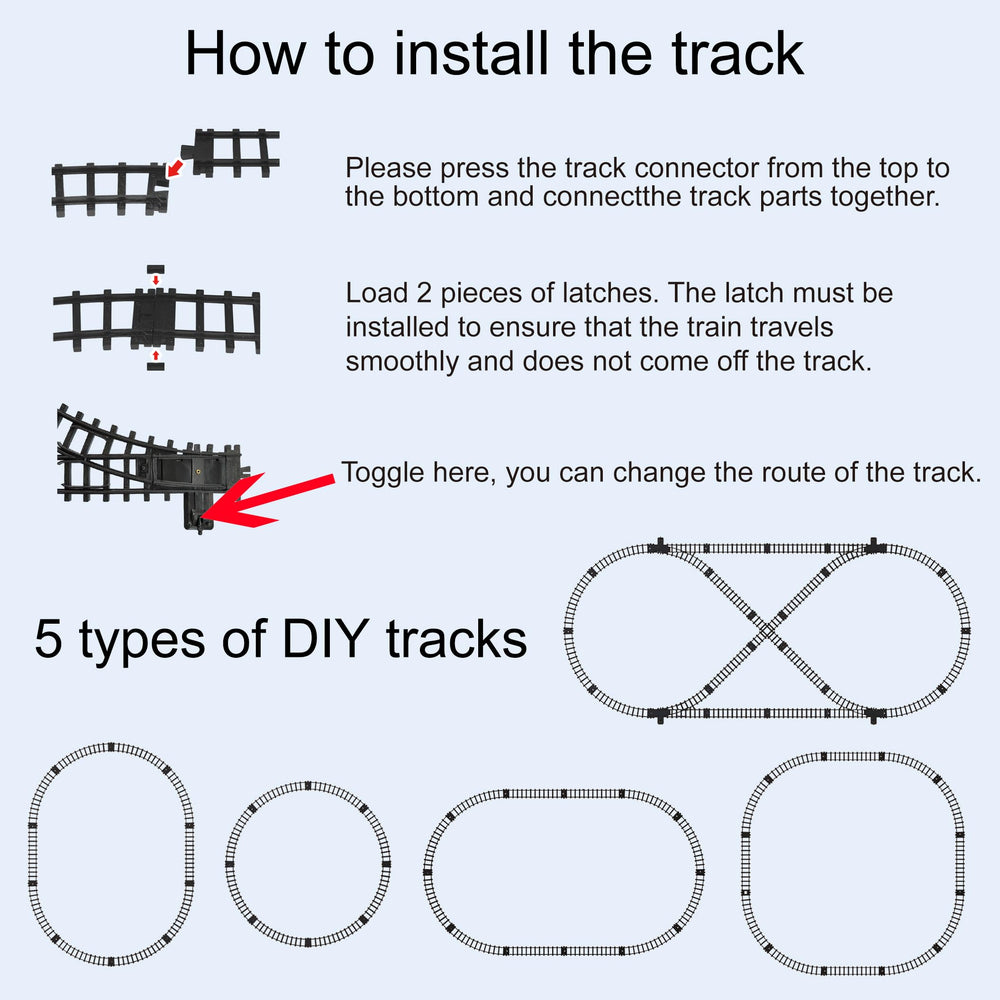 How to install the track

Please press the track connector from the top to the bottom and connectthe track parts together.

Load 2 pieces of latches. The latch must be installed to ensure that the train travels smoothly and does not come off the track.

Toggle here, you can change the route of the track.

5 types of DIY tracks