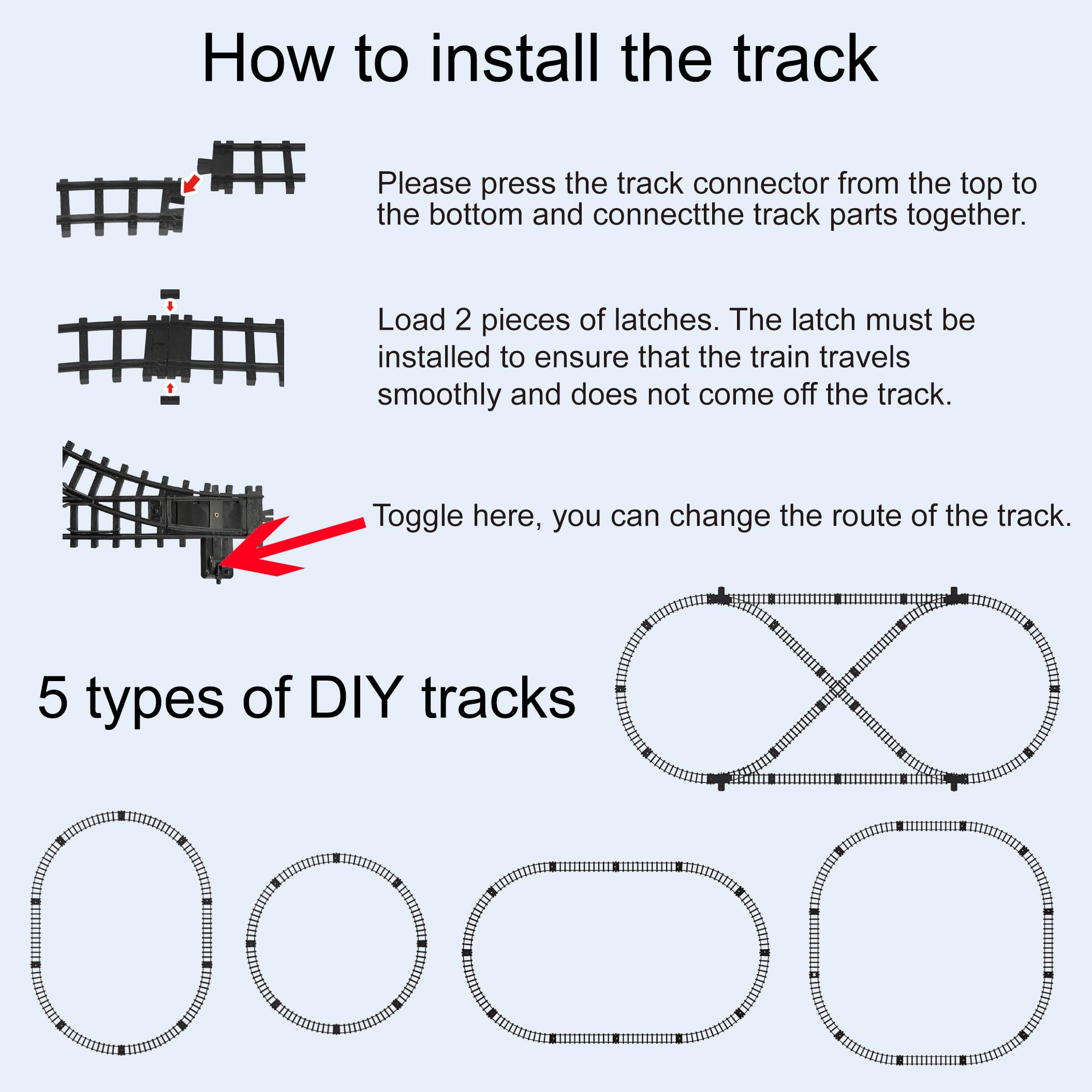 How to install the track

Please press the track connector from the top to the bottom and connectthe track parts together.

Load 2 pieces of latches. The latch must be installed to ensure that the train travels smoothly and does not come off the track.

Toggle here, you can change the route of the track.

5 types of DIY tracks