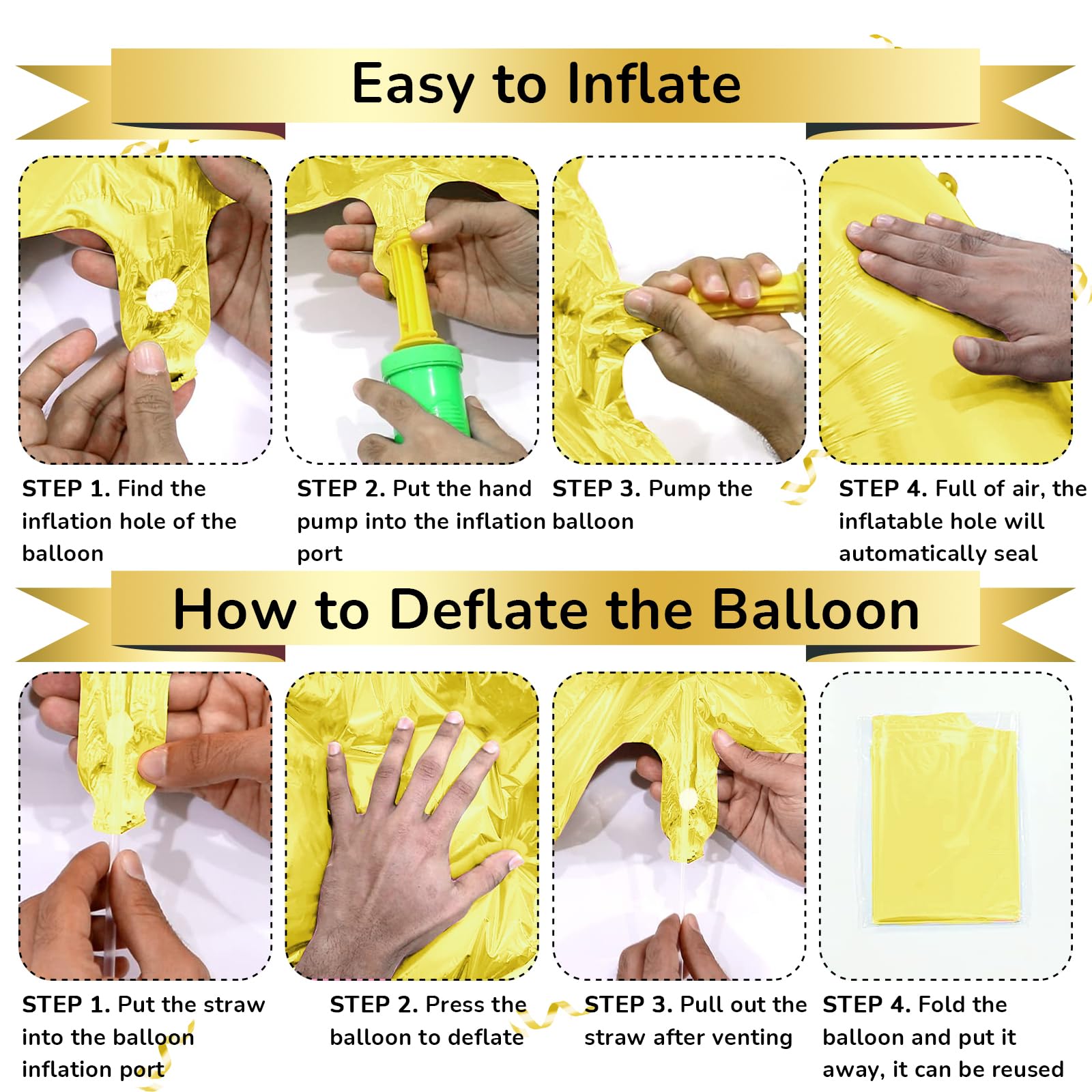 Easy to Inflate

STEP 1. Find the inflation hole of the balloon

STEP 2. Put the hand pump into the inflation port

STEP 3. Pump the balloon

STEP 4. Full of air, the inflatable hole will automatically seal

How to Deflate the Balloon

STEP 1. Put the straw into the balloon inflation port

STEP 2. Press the balloon to deflate

STEP 3. Pull out the straw after venting

STEP 4. Fold the balloon and put it away, it can be reused