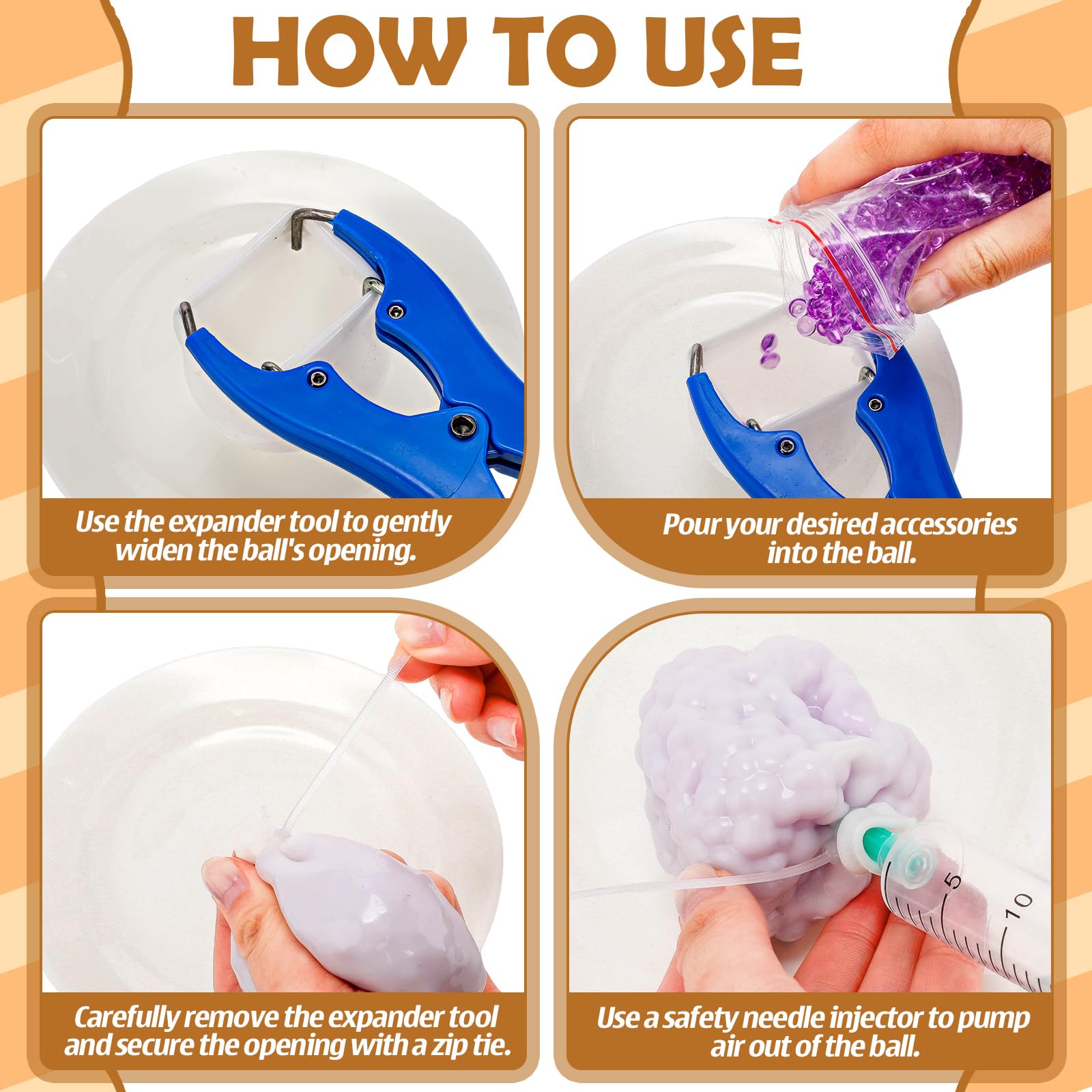 HOW TO USE

Use the expander tool to gently widen the ball's opening.

Pour your desired accessories into the ball.

Carefully remove the expander tool and secure the opening with a zip tie.

5
10

Use a safety needle injector to pump air out of the ball.