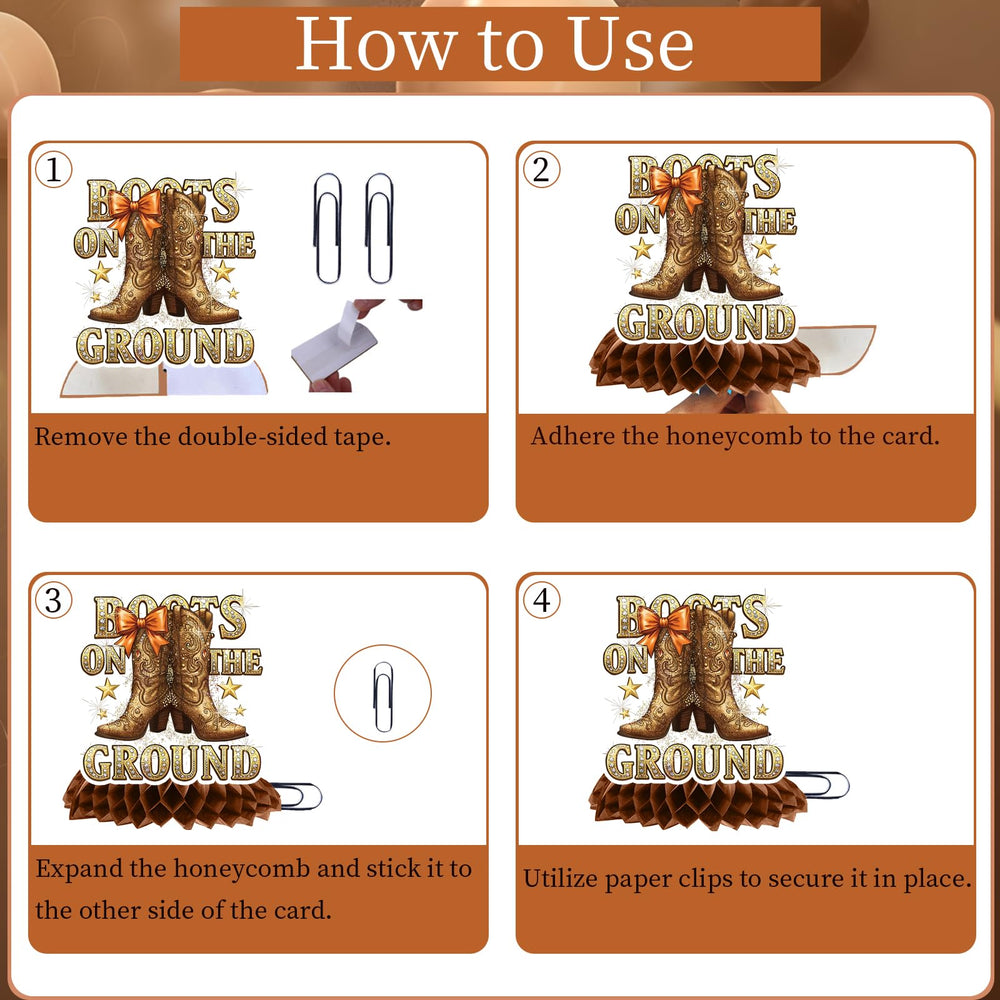 How to Use

1

BOOTS ON THE GROUND

Remove the double-sided tape.

2

BOOTS ON THE GROUND

Adhere the honeycomb to the card.

3

BOOTS ON THE GROUND

Expand the honeycomb and stick it to the other side of the card.

4

BOOTS ON THE GROUND

Utilize paper clips to secure it in place.