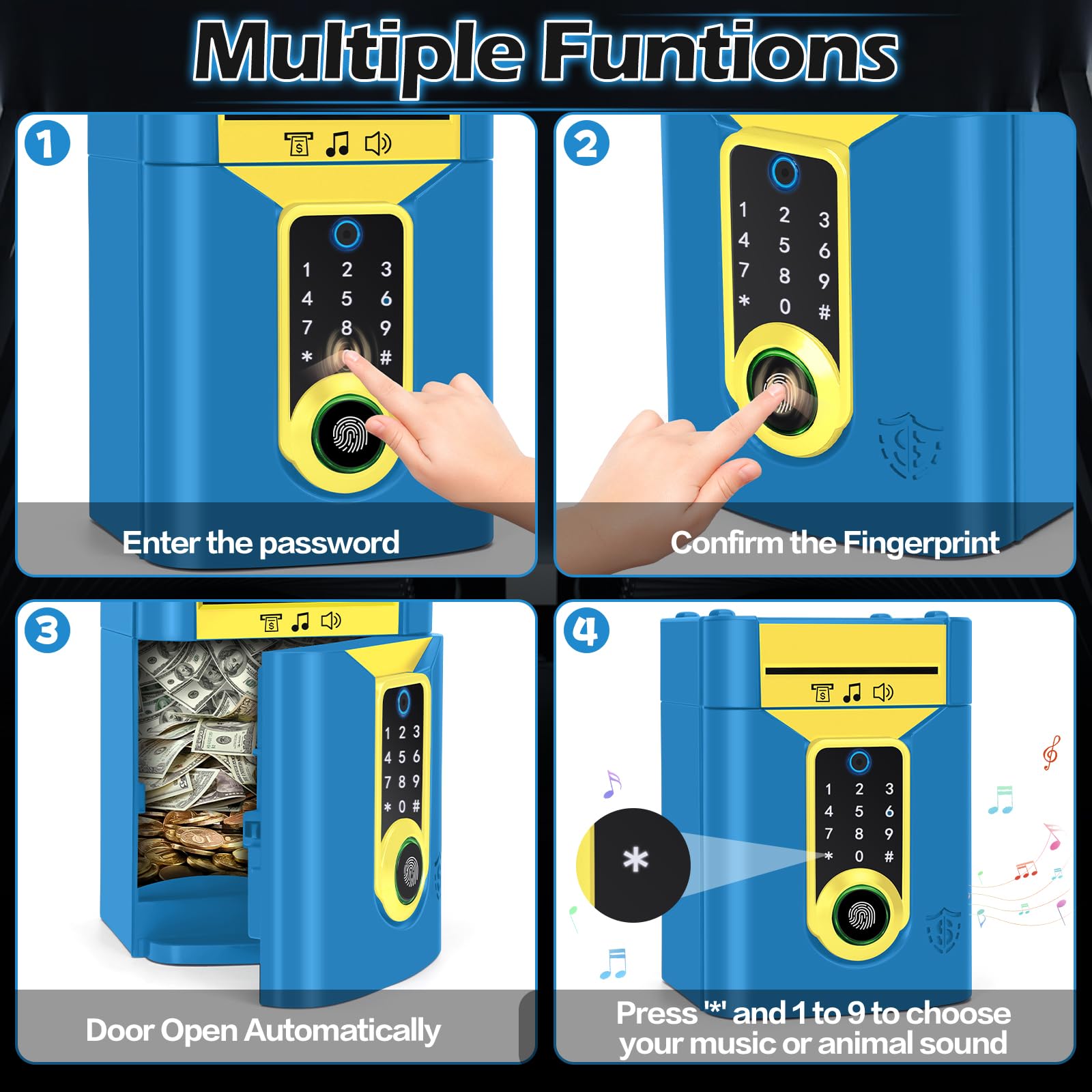 Multiple Funtions

1

1 2 3
4 5 6
7 8 9
* #

Enter the password

2

1 2 3
4 5 6
7 8 9
* 0 #

Confirm the Fingerprint

3

1 2 3
4 5 6
7 8 9
* 0 #

Door Open Automatically

4

1 2 3
4 5 6
7 8 9
* 0 #

*

Press '*' and 1 to 9 to choose your music or animal sound