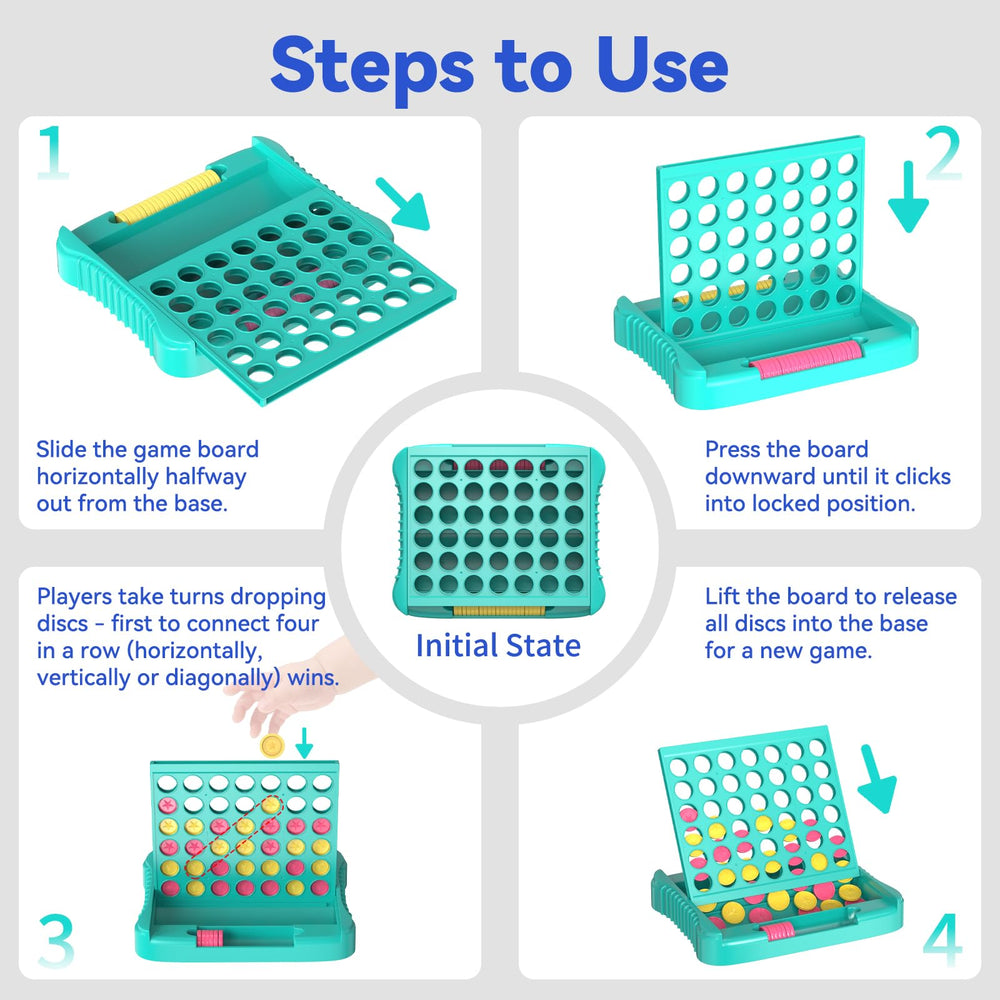 Steps to Use

1

Slide the game board horizontally halfway out from the base.

2

Press the board downward until it clicks into locked position.

Initial State

Players take turns dropping discs - first to connect four in a row (horizontally, vertically or diagonally) wins.

3

Lift the board to release all discs into the base for a new game.

4