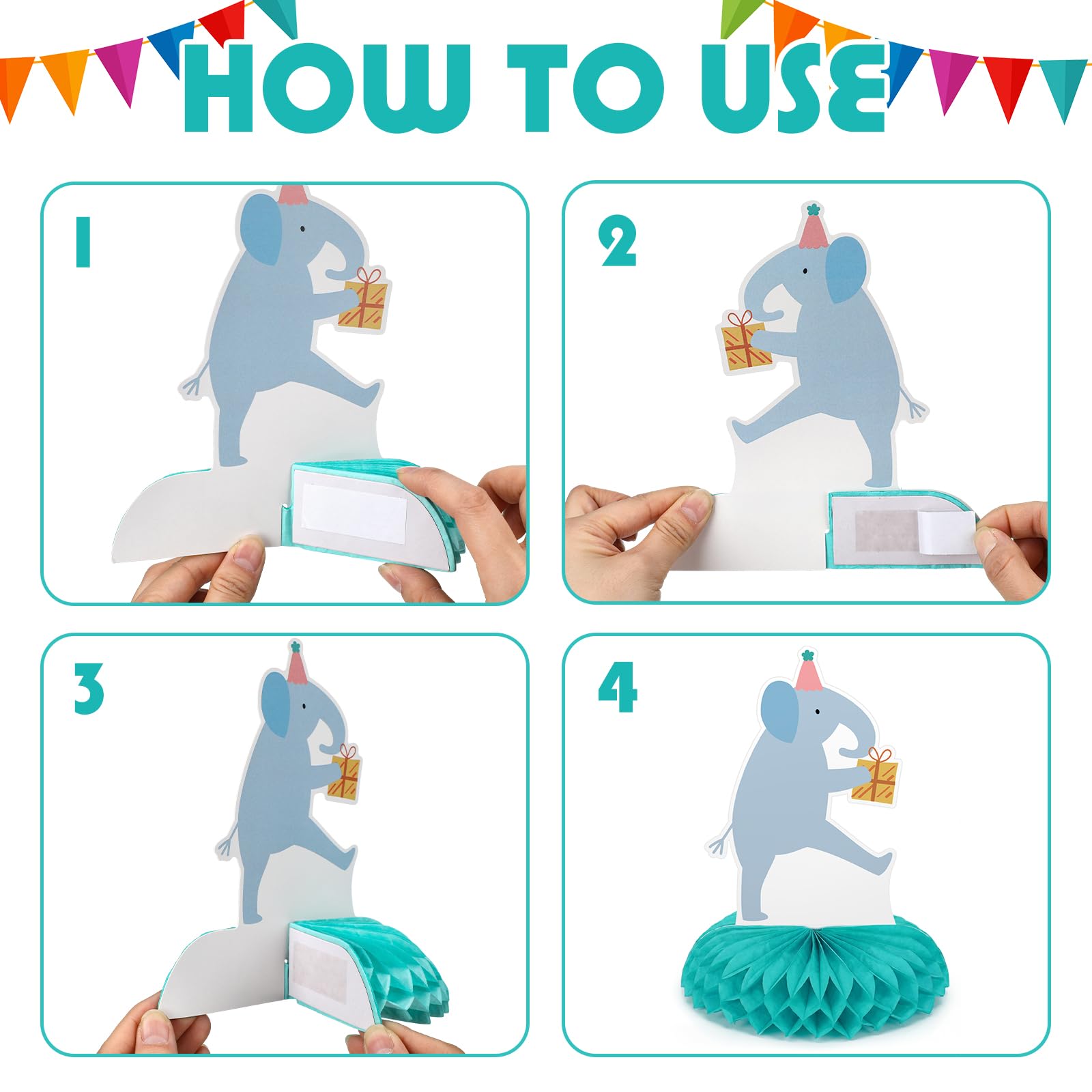 HOW TO USE

1

2

3

4