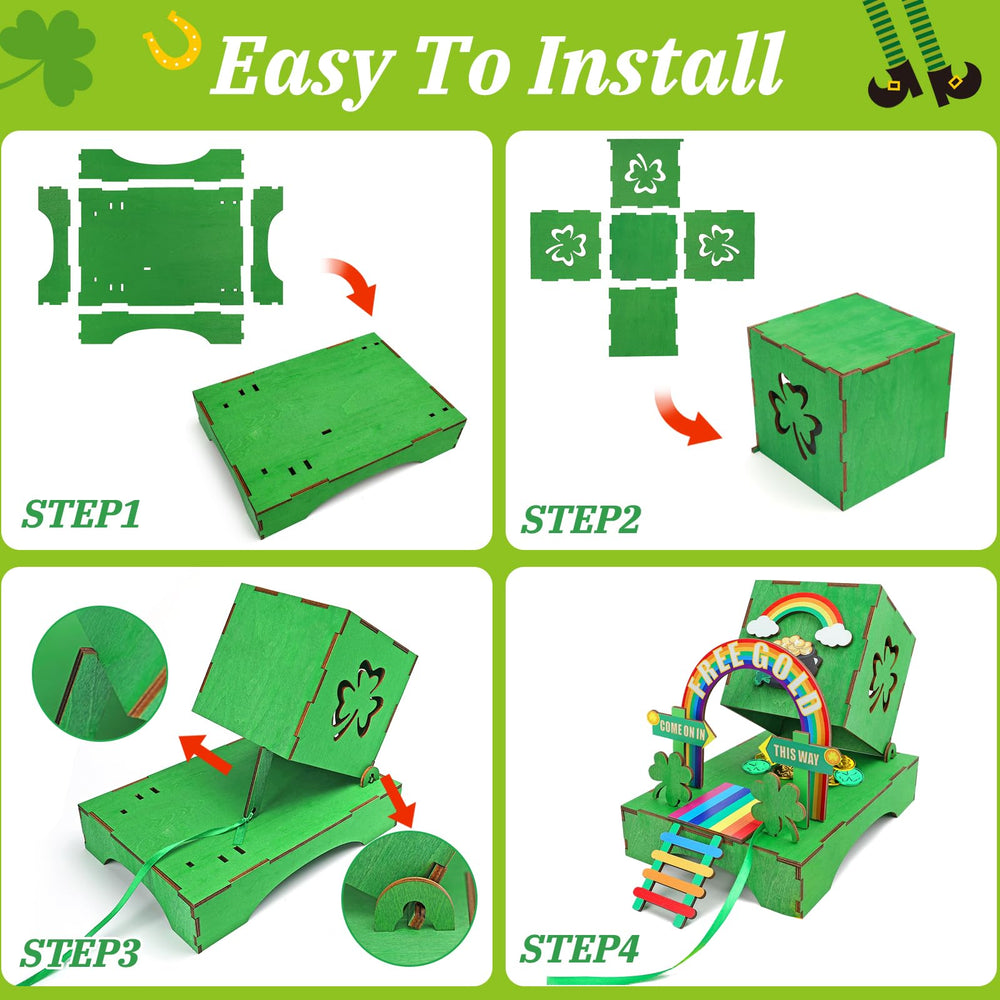 Easy To Install

STEP1

STEP2

STEP3

FREE GOLD
COME ON IN
THIS WAY

STEP4