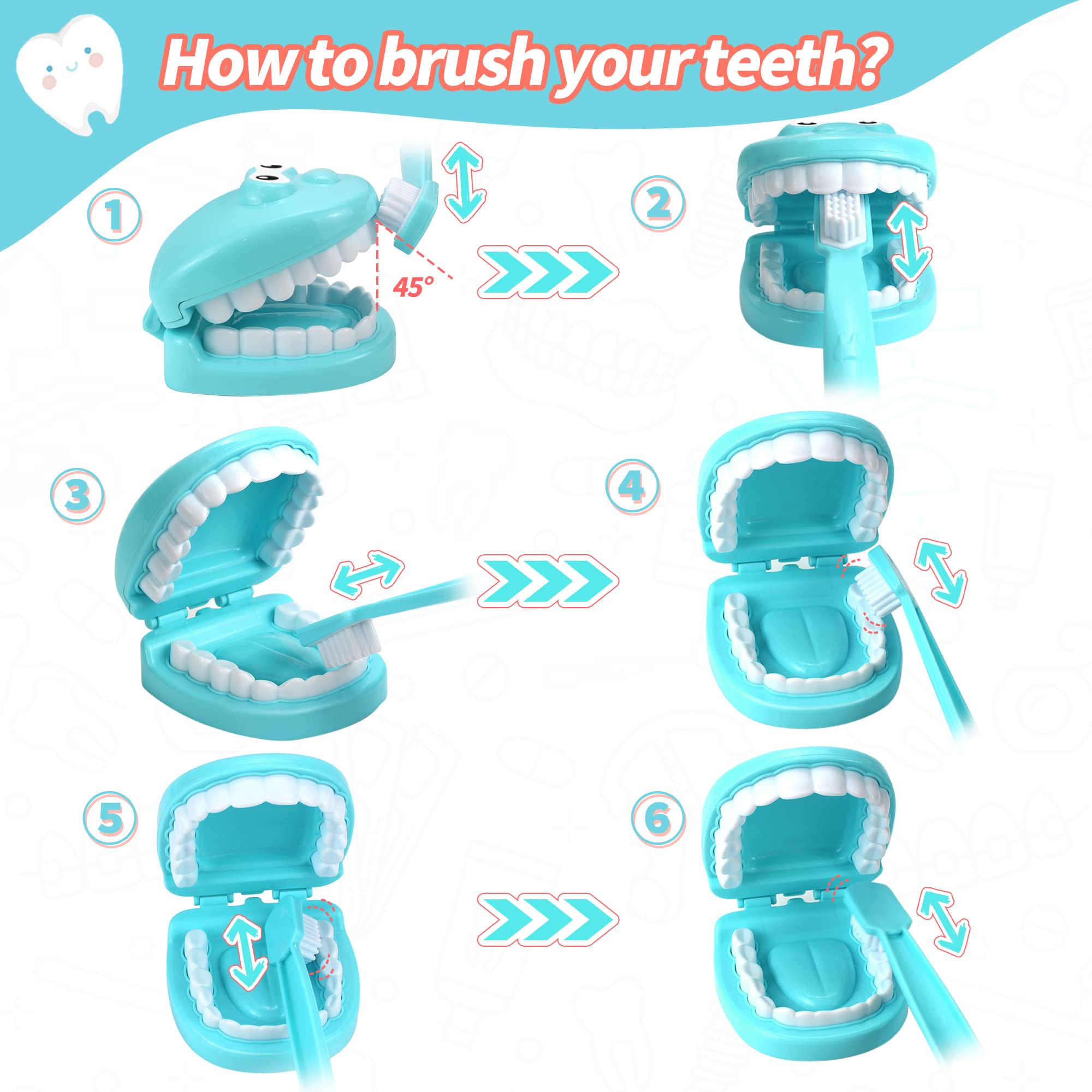 How to brush your teeth?

1

45°

2

3

4

5

6