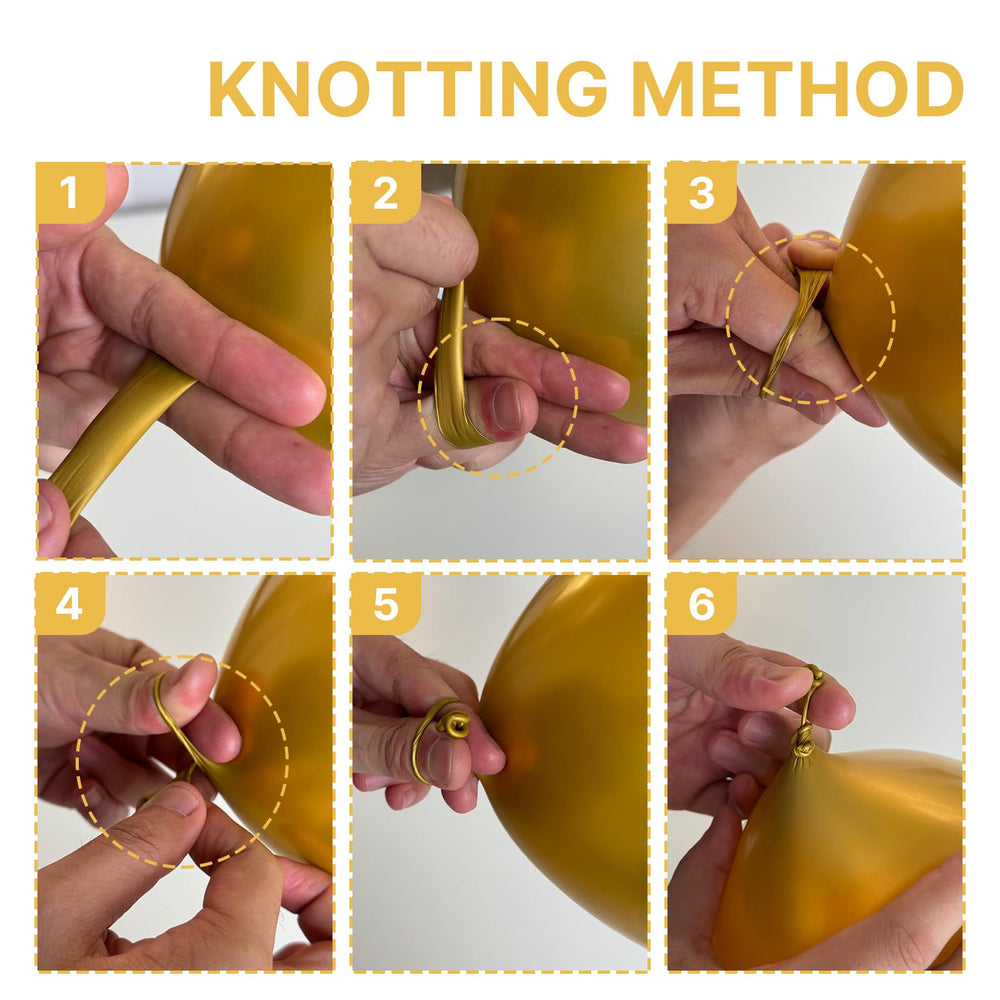 KNOTTING METHOD

1

2

3

4

5

6