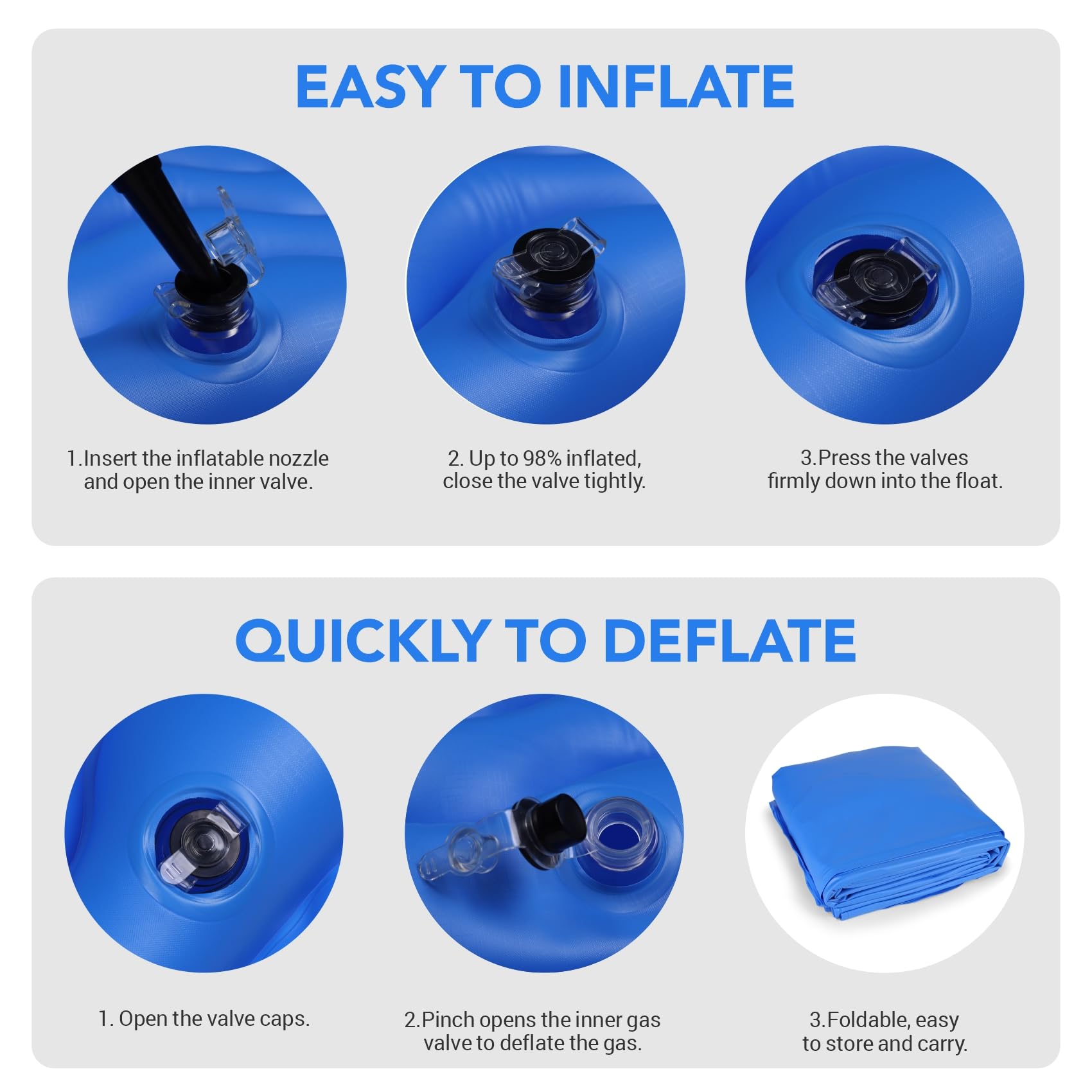 EASY TO INFLATE

1.Insert the inflatable nozzle and open the inner valve.

2. Up to 98% inflated, close the valve tightly.

3.Press the valves firmly down into the float.

QUICKLY TO DEFLATE

1. Open the valve caps.

2.Pinch opens the inner gas valve to deflate the gas.

3.Foldable, easy to store and carry.