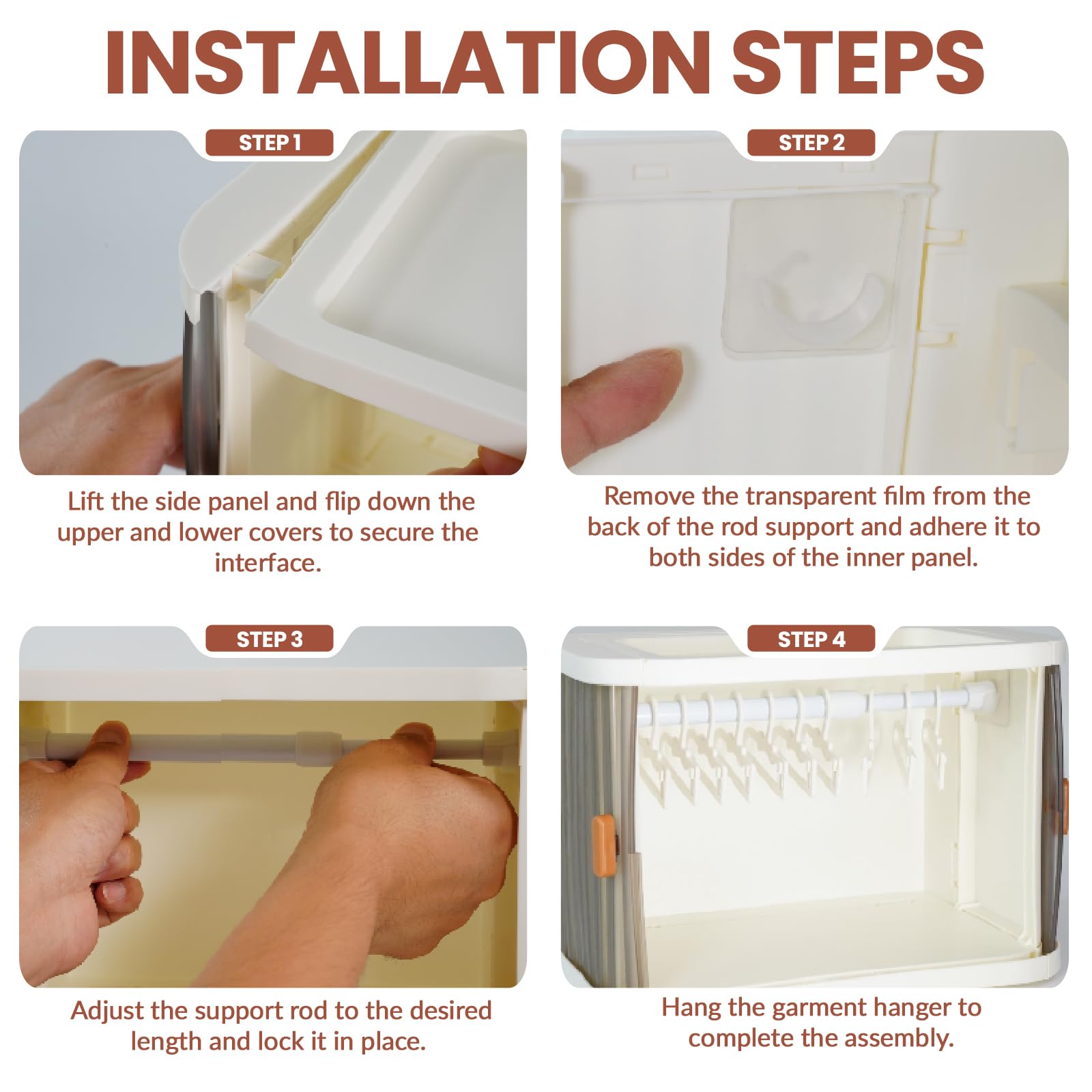 INSTALLATION STEPS

STEP 1

Lift the side panel and flip down the upper and lower covers to secure the interface.

STEP 2

Remove the transparent film from the back of the rod support and adhere it to both sides of the inner panel.

STEP 3

Adjust the support rod to the desired length and lock it in place.

STEP 4

Hang the garment hanger to complete the assembly.