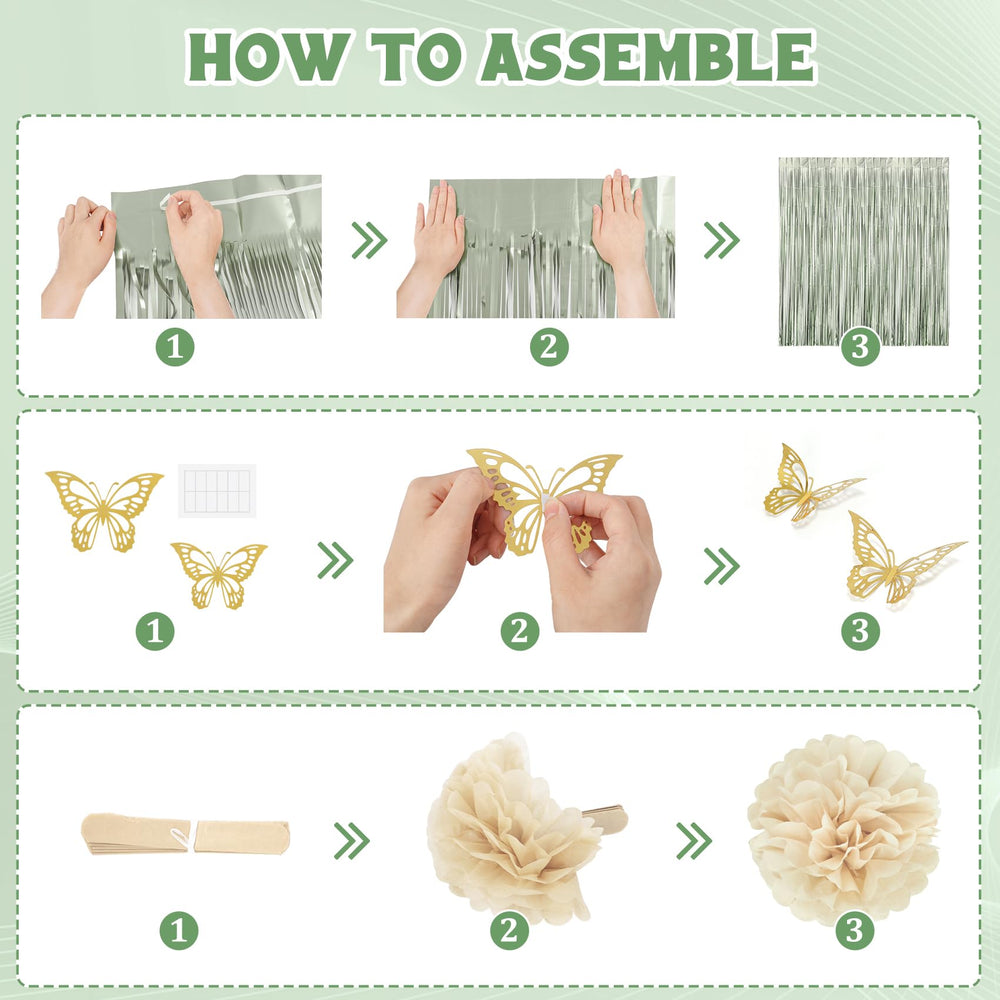 HOW TO ASSEMBLE

1

2

3

1

2

3

1

2

3