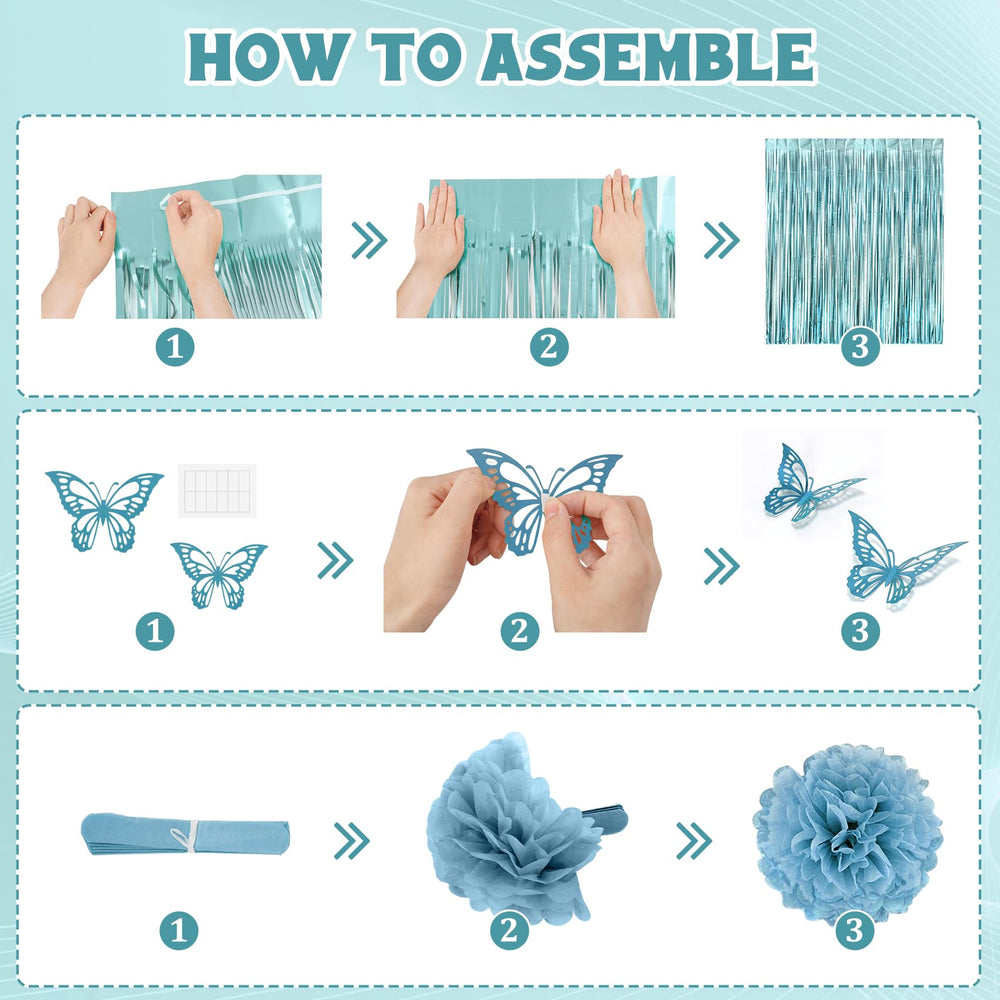 HOW TO ASSEMBLE

1

2

3

1

2

3

1

2

3