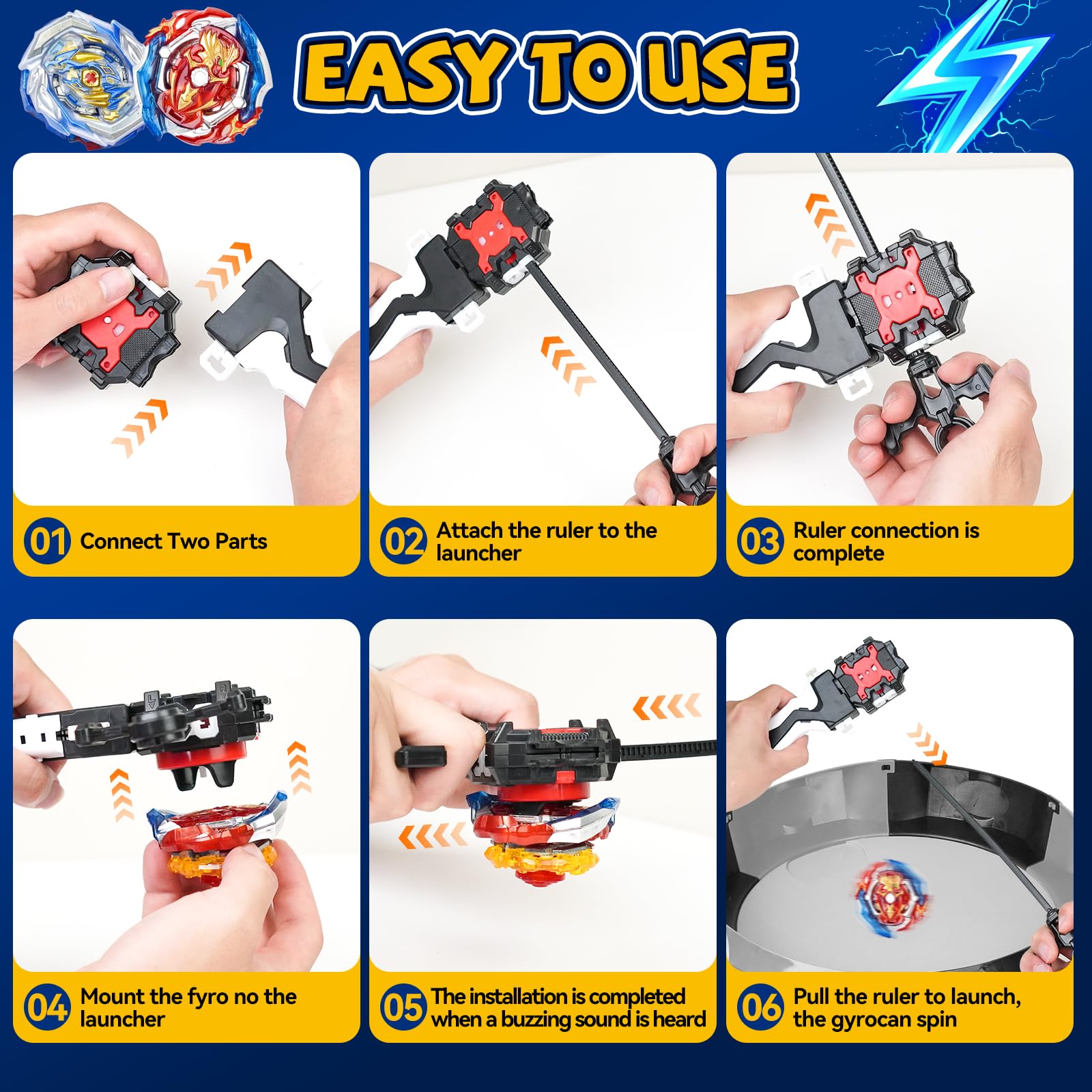 EASY TO USE

01 Connect Two Parts

02 Attach the ruler to the launcher

03 Ruler connection is complete

04 Mount the fyro no the launcher

05 The installation is completed when a buzzing sound is heard

06 Pull the ruler to launch, the gyrocan spin