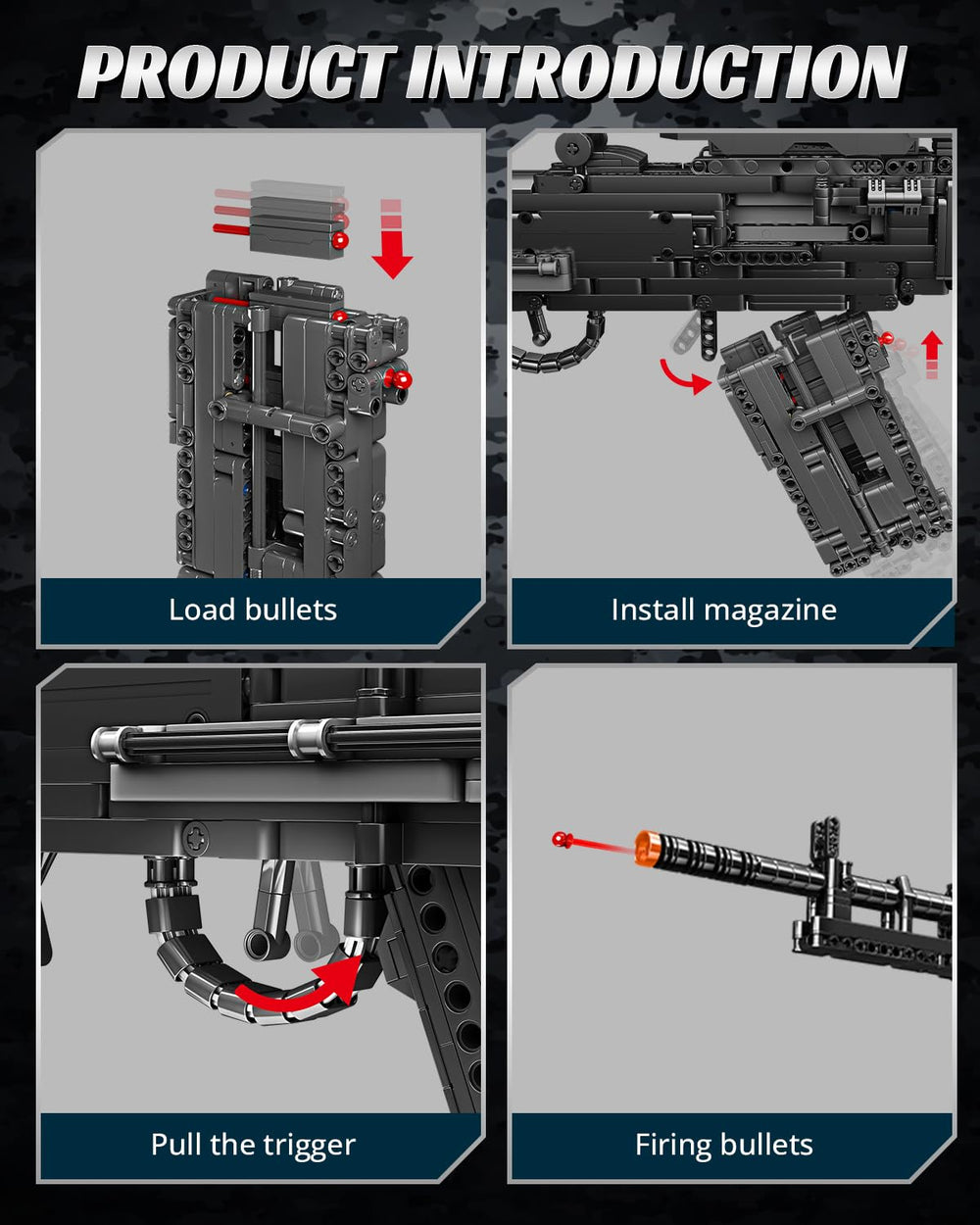 PRODUCT INTRODUCTION

Load bullets

Install magazine

Pull the trigger

Firing bullets