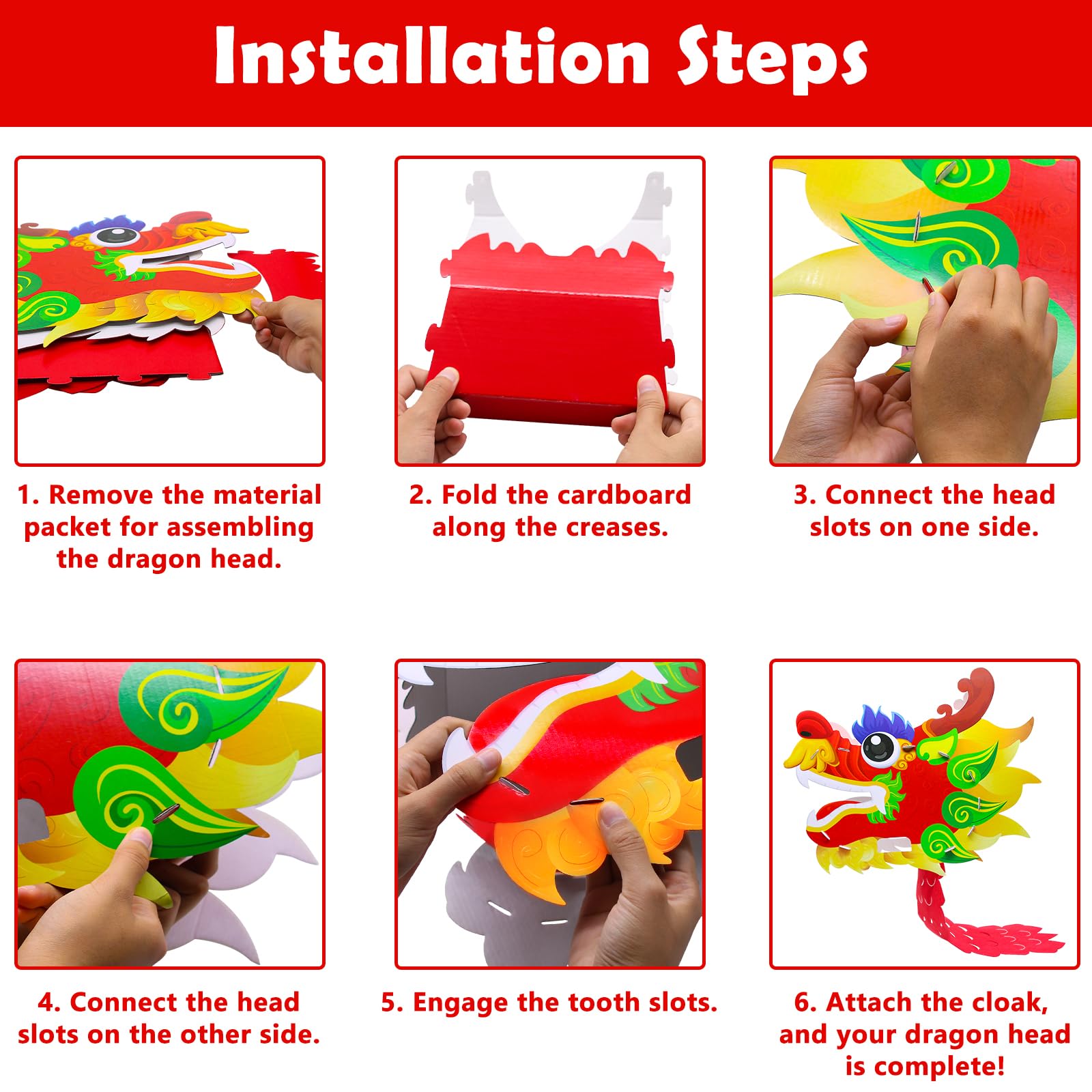 Installation Steps

1. Remove the material packet for assembling the dragon head.

2. Fold the cardboard along the creases.

3. Connect the head slots on one side.

4. Connect the head slots on the other side.

5. Engage the tooth slots.

6. Attach the cloak, and your dragon head is complete!