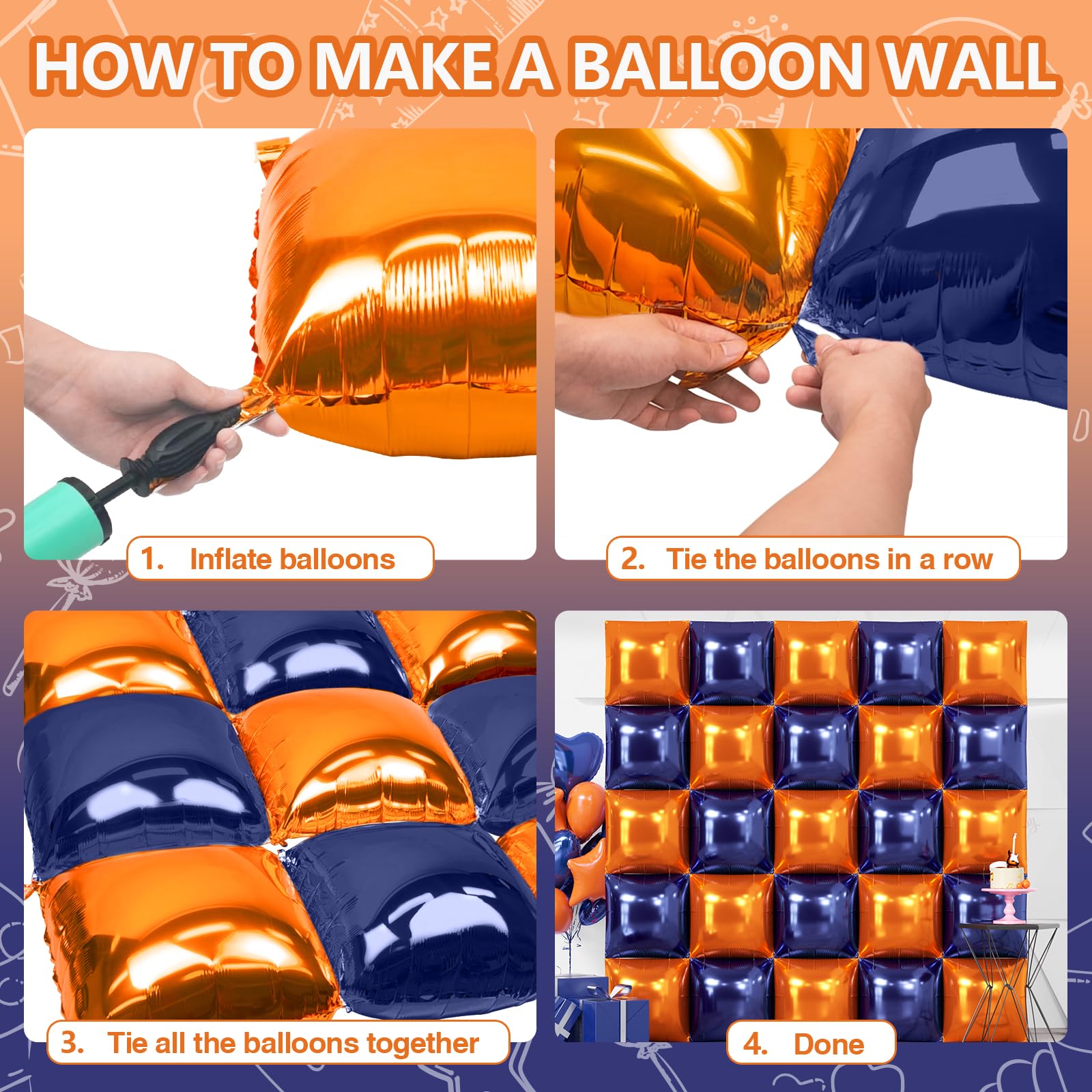 HOW TO MAKE A BALLOON WALL

1. Inflate balloons

2. Tie the balloons in a row

3. Tie all the balloons together

4. Done