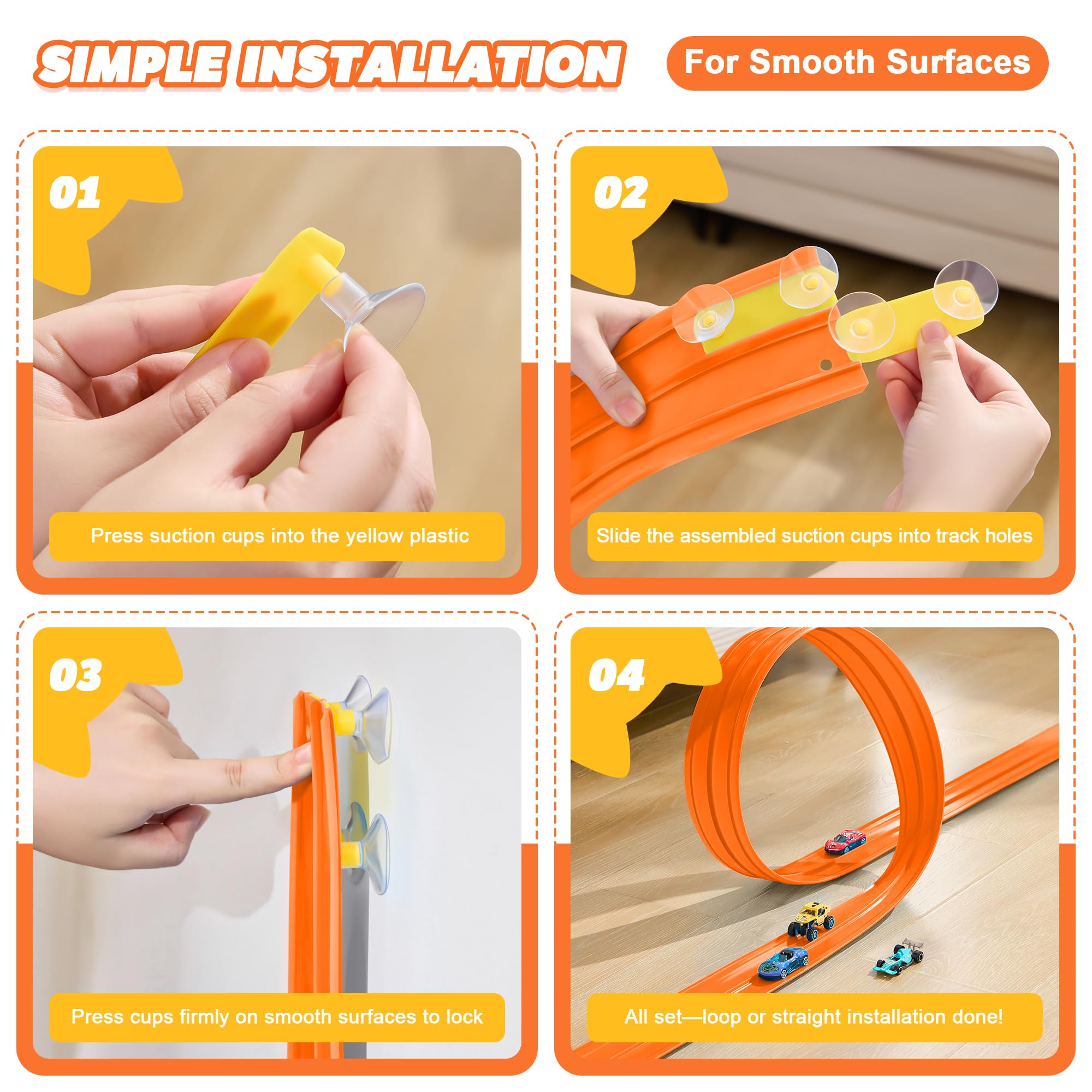 SIMPLE INSTALLATION

For Smooth Surfaces

01

Press suction cups into the yellow plastic

02

Slide the assembled suction cups into track holes

03

Press cups firmly on smooth surfaces to lock

04

All set—loop or straight installation done!