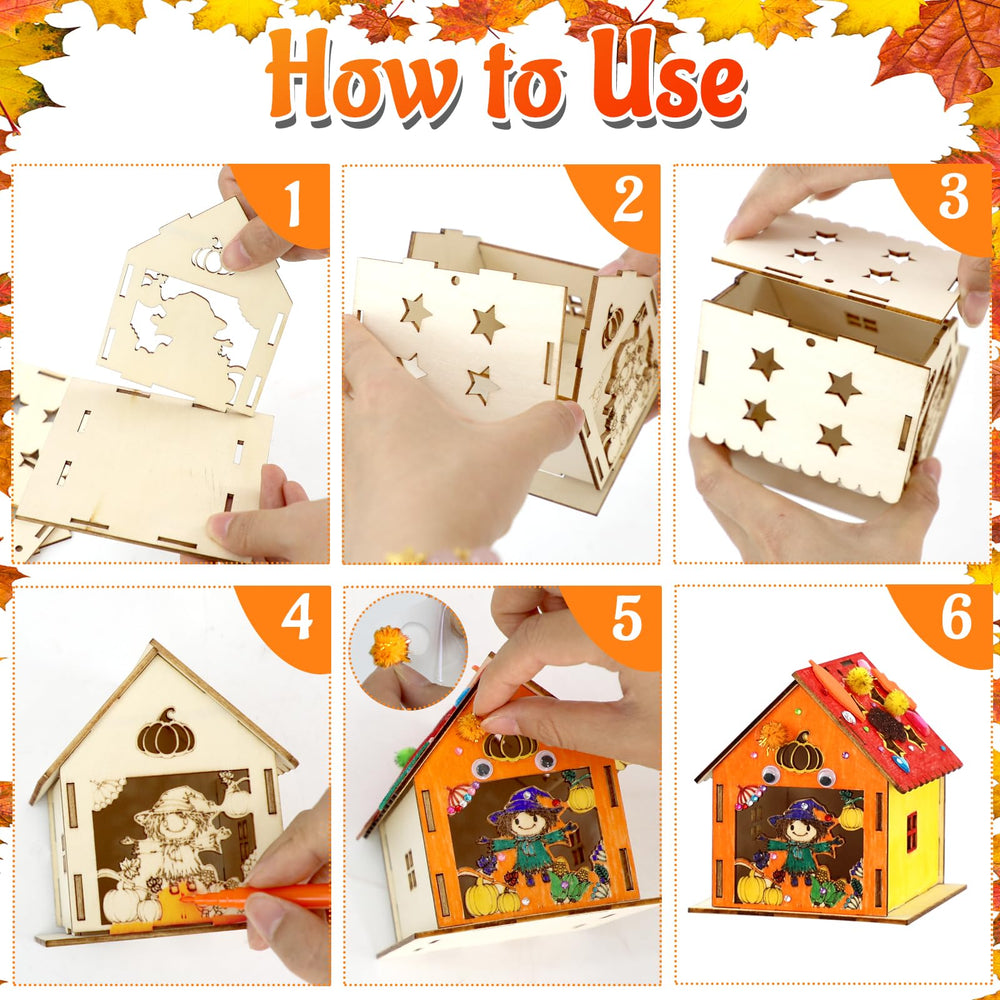 How to Use

1

2

3

4

5

6