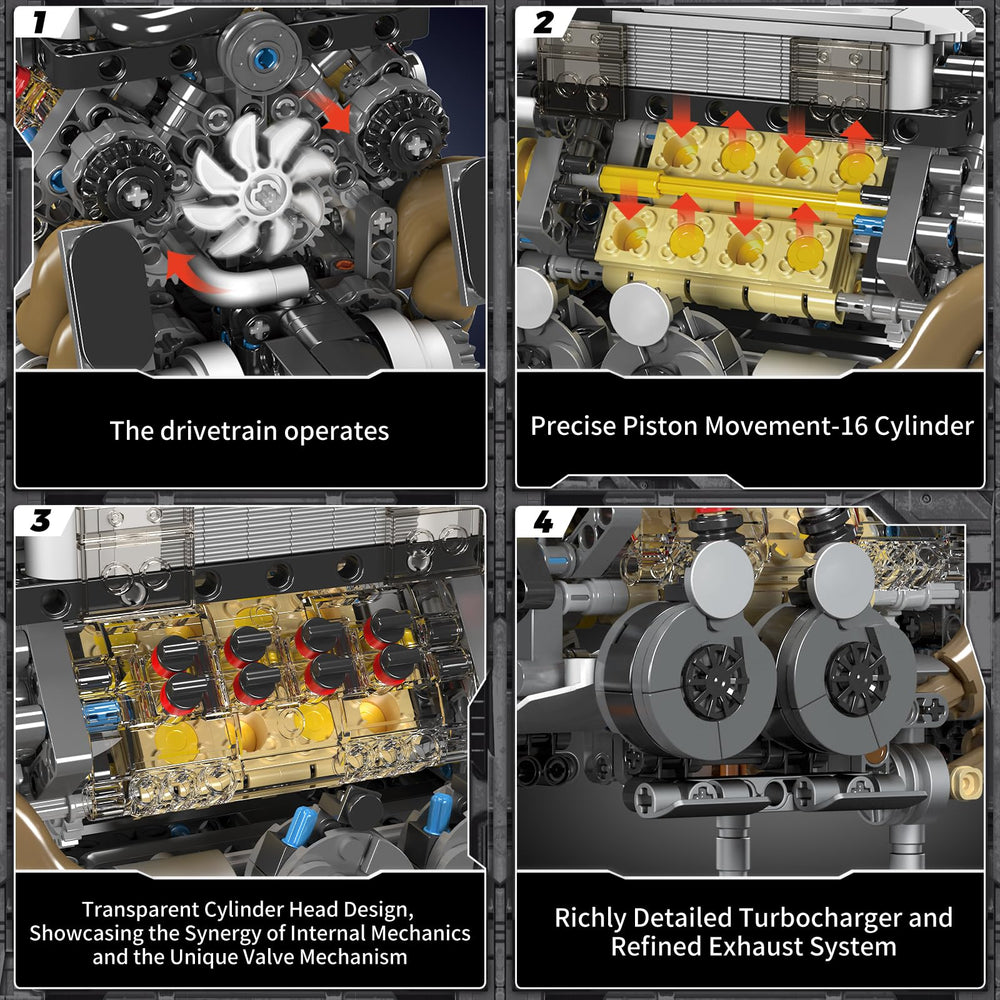 1

The drivetrain operates

2

Precise Piston Movement-16 Cylinder

3

Transparent Cylinder Head Design, Showcasing the Synergy of Internal Mechanics and the Unique Valve Mechanism

4

Richly Detailed Turbocharger and Refined Exhaust System