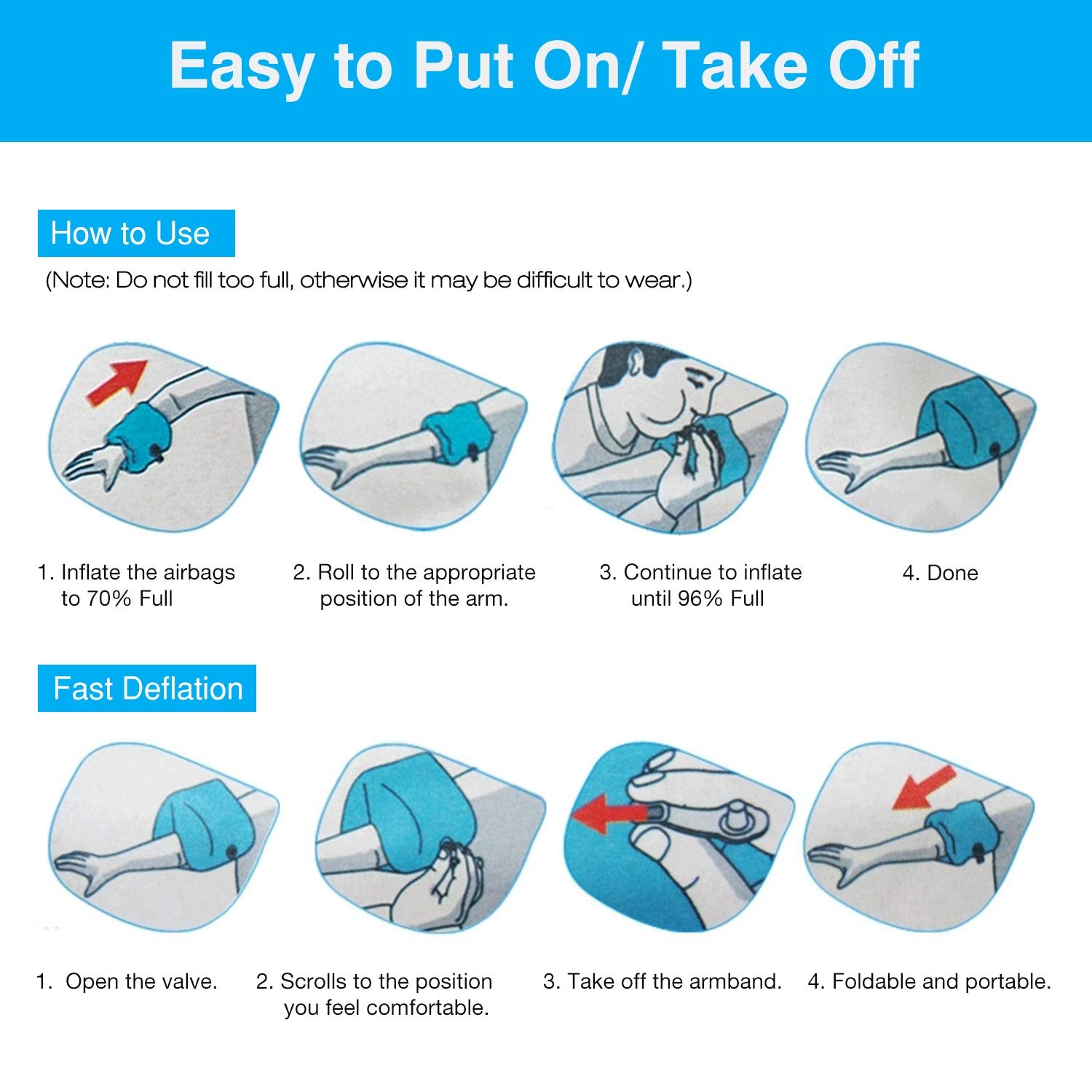 Easy to Put On/ Take Off

How to Use

(Note: Do not fill too full, otherwise it may be difficult to wear.)

1. Inflate the airbags to 70% Full

2. Roll to the appropriate position of the arm.

3. Continue to inflate until 96% Full

4. Done

Fast Deflation

1. Open the valve.

2. Scrolls to the position you feel comfortable.

3. Take off the armband.

4. Foldable and portable.