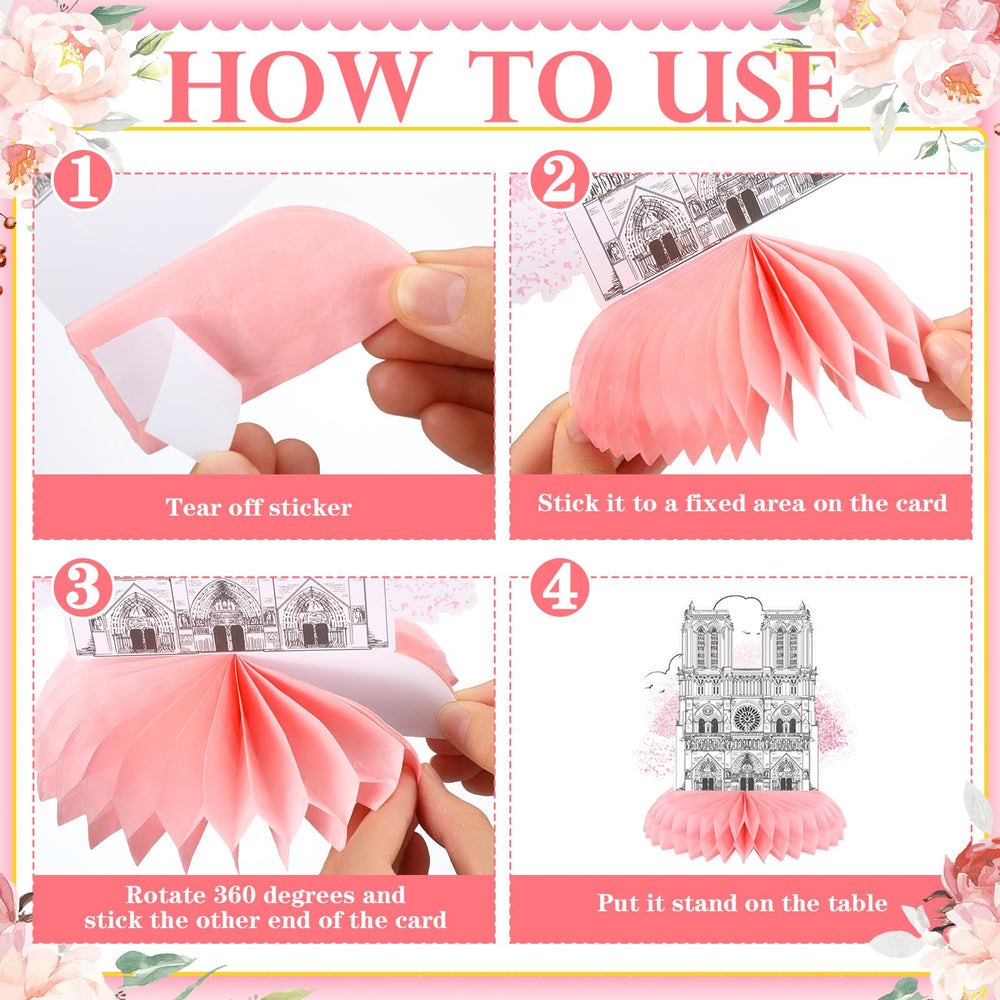 HOW TO USE

1

Tear off sticker

2

Stick it to a fixed area on the card

3

Rotate 360 degrees and stick the other end of the card

4

Put it stand on the table