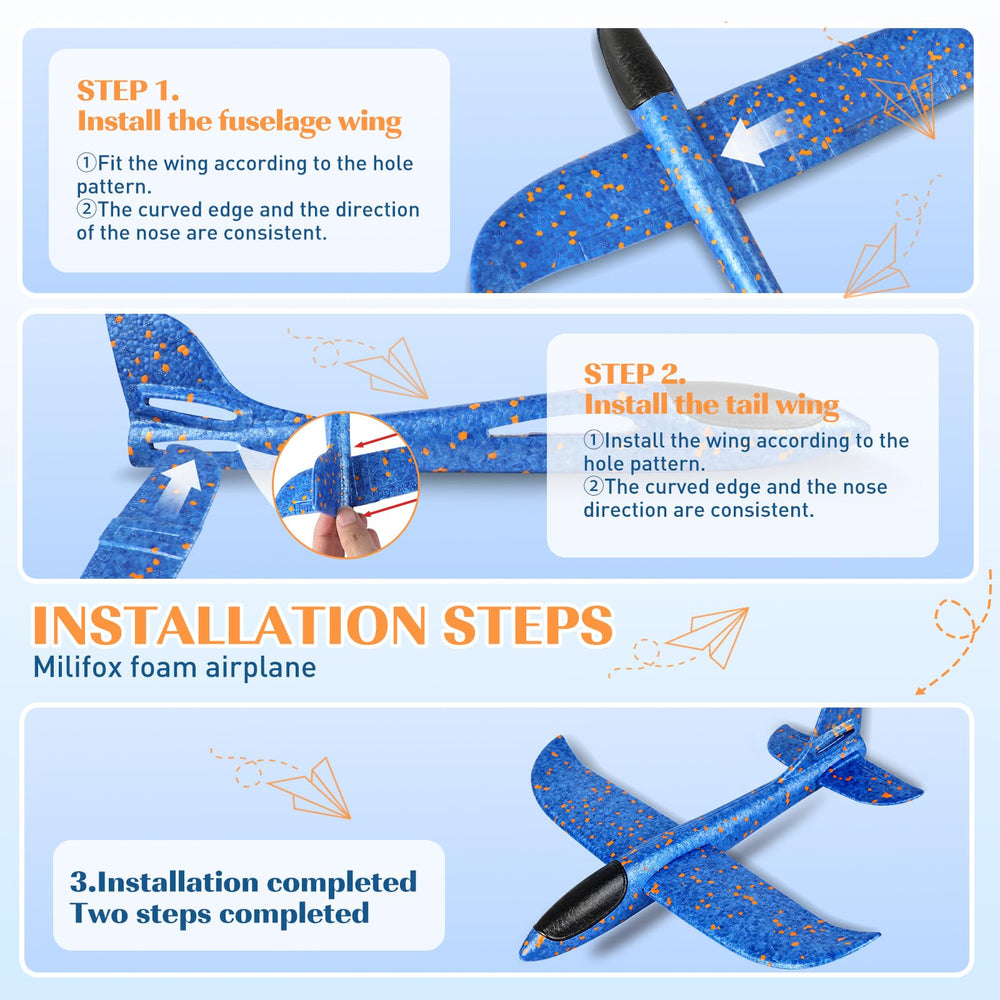 STEP 1.
Install the fuselage wing

①Fit the wing according to the hole pattern.
②The curved edge and the direction of the nose are consistent.

STEP 2.
Install the tail wing

①Install the wing according to the hole pattern.
②The curved edge and the nose direction are consistent.

INSTALLATION STEPS
Milifox foam airplane

3.Installation completed
Two steps completed