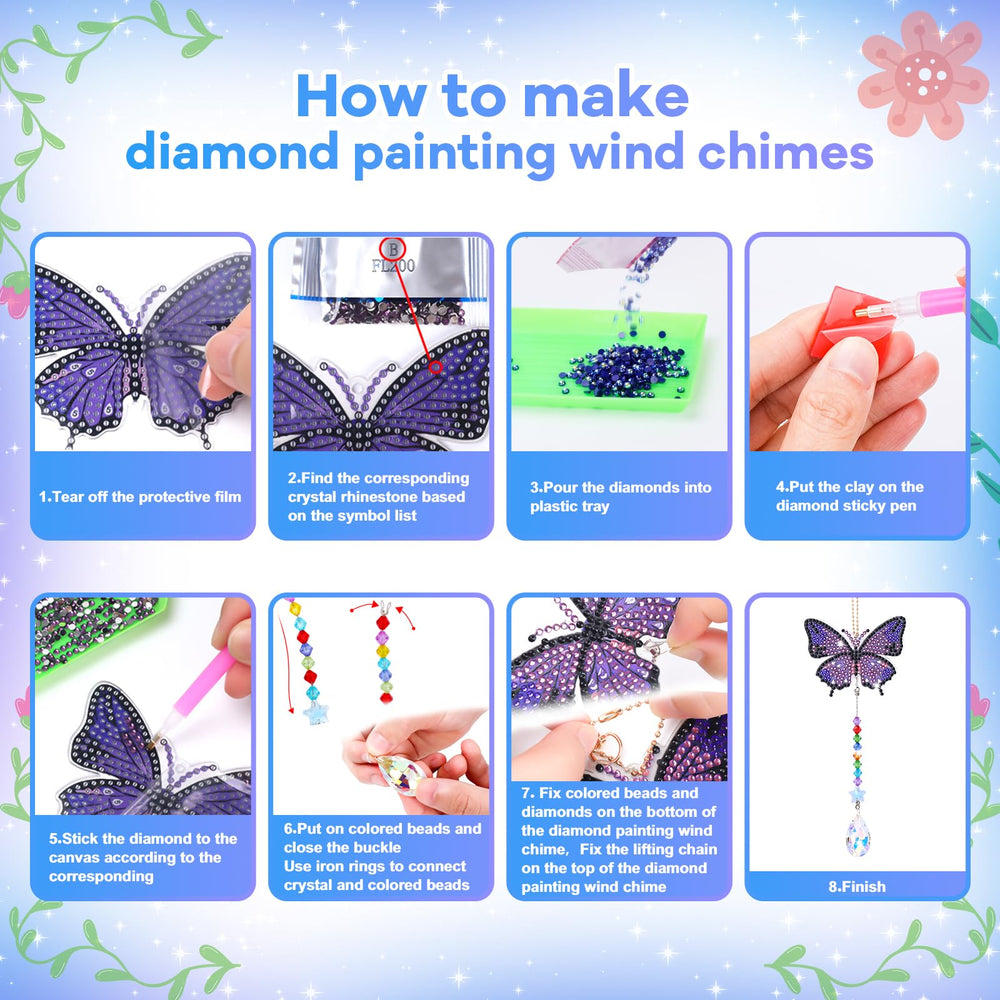 How to make
diamond painting wind chimes

B
FL200

1.Tear off the protective film

2.Find the corresponding crystal rhinestone based on the symbol list

3.Pour the diamonds into plastic tray

4.Put the clay on the diamond sticky pen

5.Stick the diamond to the canvas according to the corresponding

6.Put on colored beads and close the buckle
Use iron rings to connect crystal and colored beads

7. Fix colored beads and diamonds on the bottom of the diamond painting wind chime, Fix the lifting chain on the top of the diamond painting wind chime

8.Finish