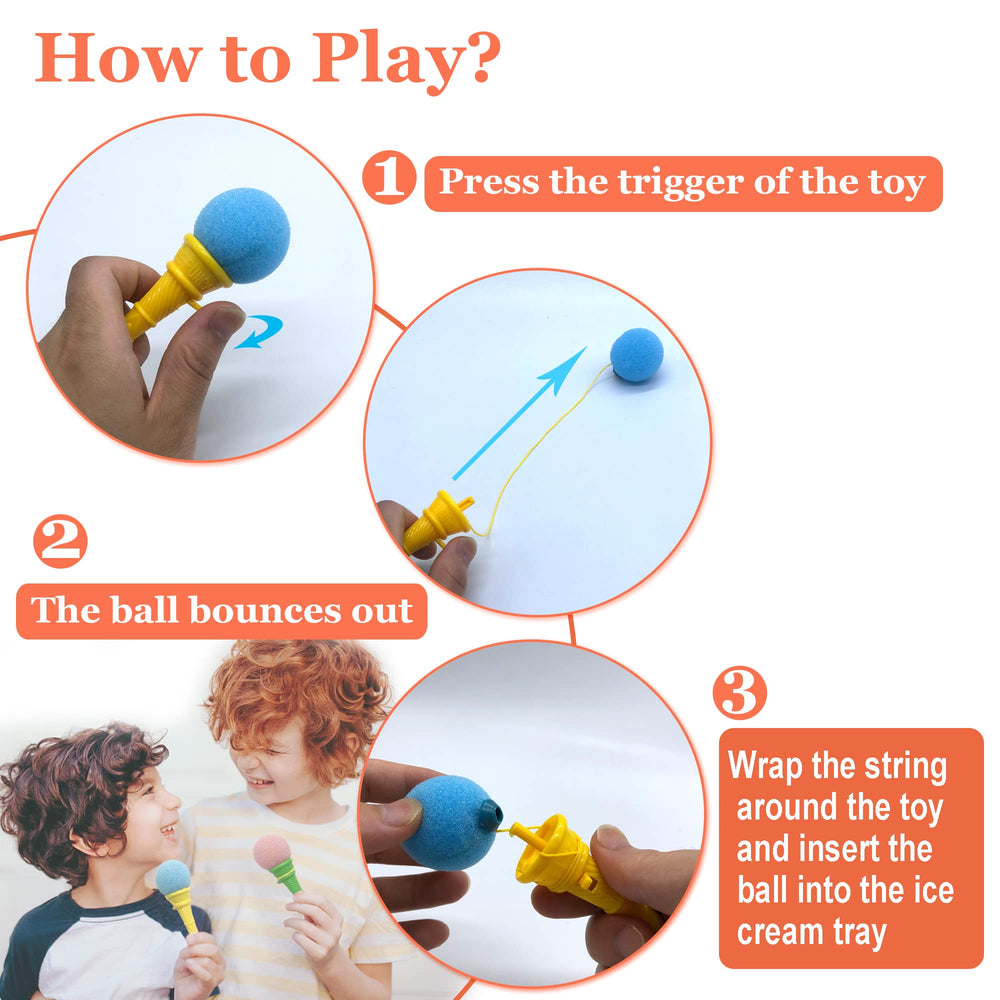 How to Play?

1 Press the trigger of the toy

2 The ball bounces out

3 Wrap the string around the toy and insert the ball into the ice cream tray