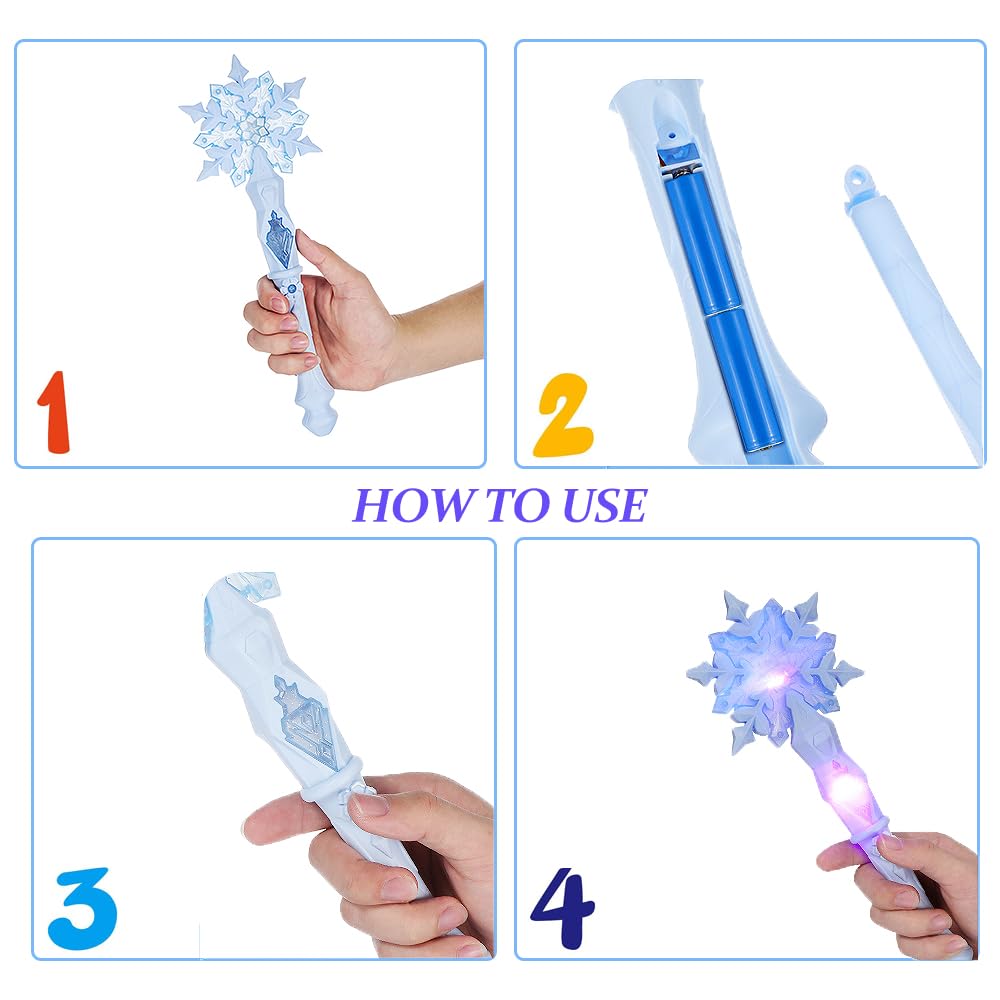 1

2

HOW TO USE

3

4