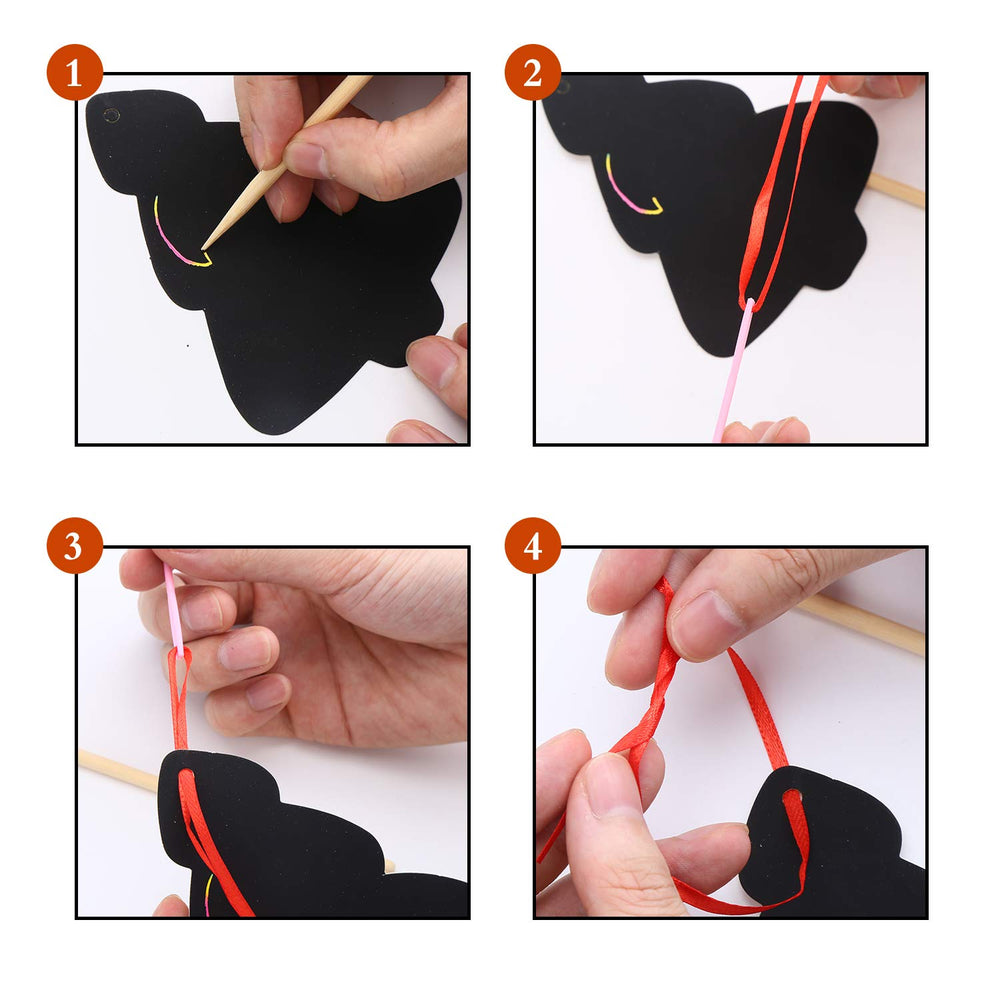 1

2

3

4