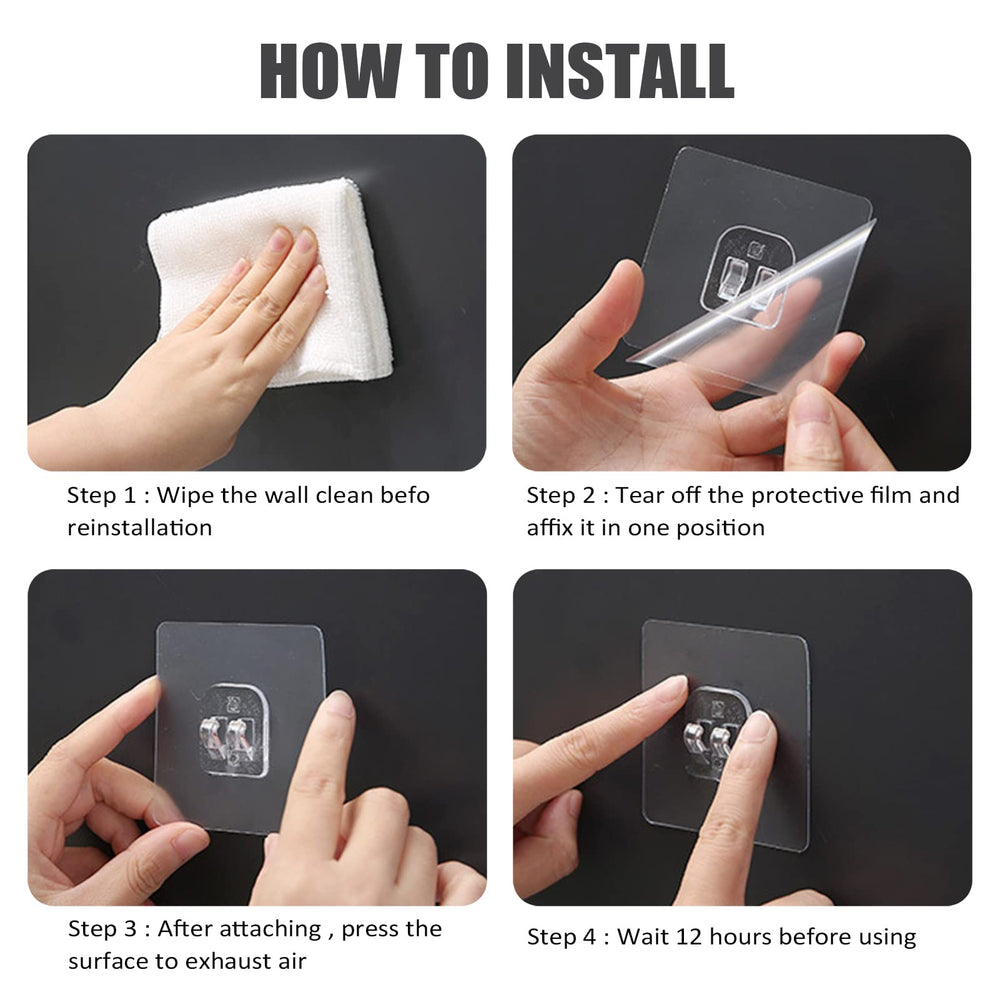 HOW TO INSTALL

Step 1 : Wipe the wall clean befo reinstallation

Step 2 : Tear off the protective film and affix it in one position

Step 3 : After attaching , press the surface to exhaust air

Step 4 : Wait 12 hours before using