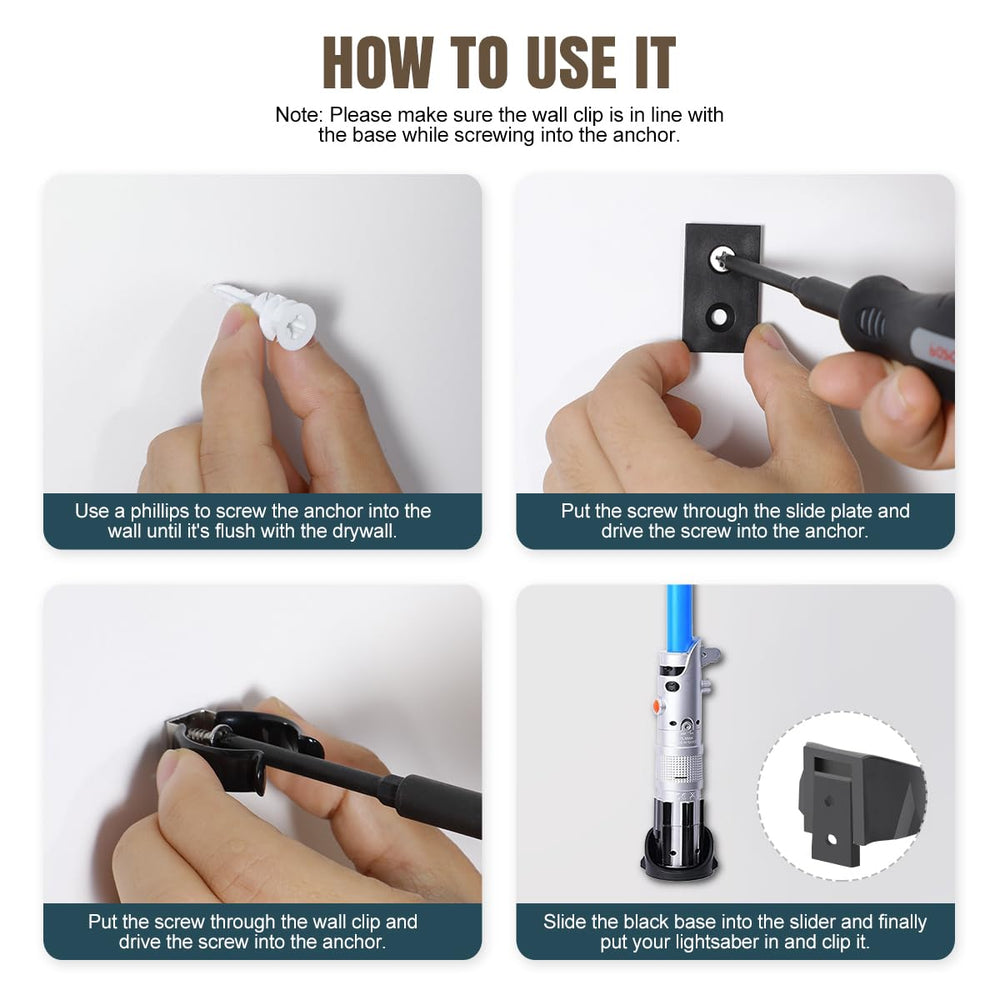 HOW TO USE IT

Note: Please make sure the wall clip is in line with the base while screwing into the anchor.

Use a phillips to screw the anchor into the wall until it's flush with the drywall.

Put the screw through the slide plate and drive the screw into the anchor.

Put the screw through the wall clip and drive the screw into the anchor.

Slide the black base into the slider and finally put your lightsaber in and clip it.