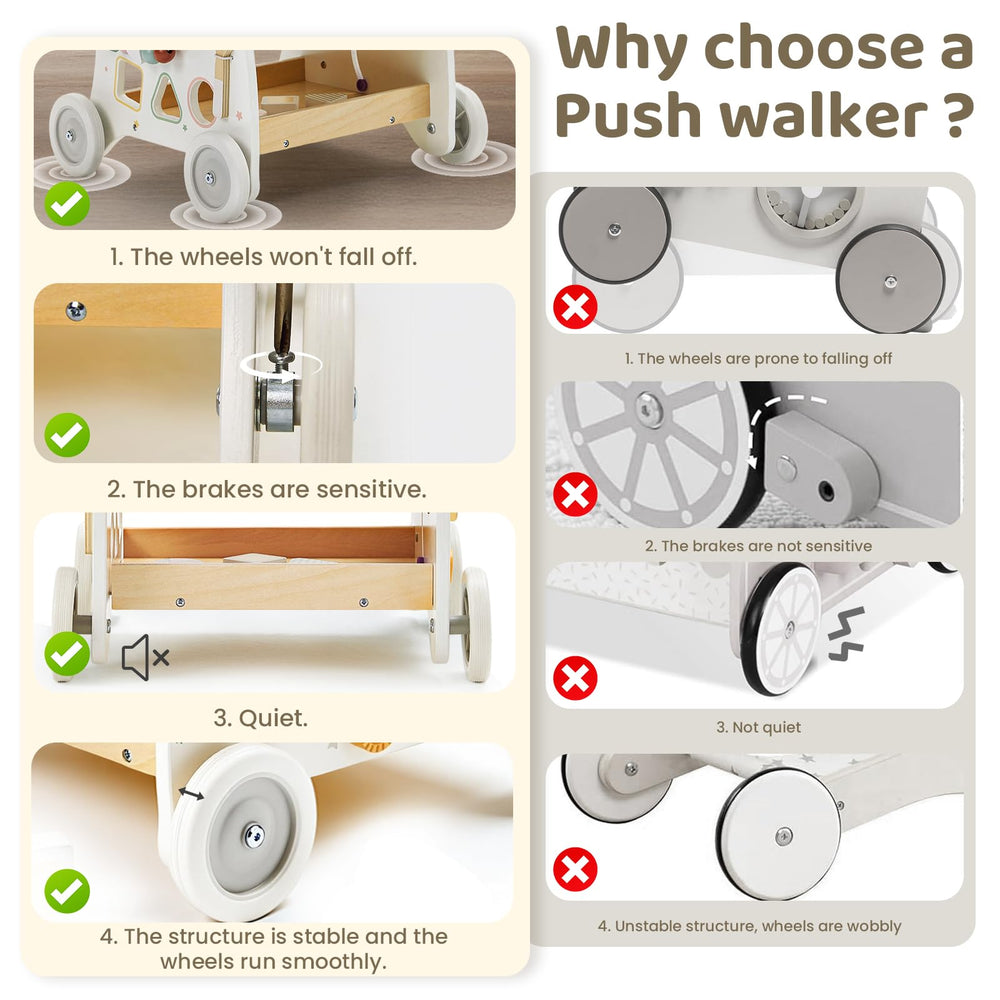 Why choose a Push walker ?

1. The wheels won't fall off.

2. The brakes are sensitive.

3. Quiet.

4. The structure is stable and the wheels run smoothly.

1. The wheels are prone to falling off

2. The brakes are not sensitive

3. Not quiet

4. Unstable structure, wheels are wobbly