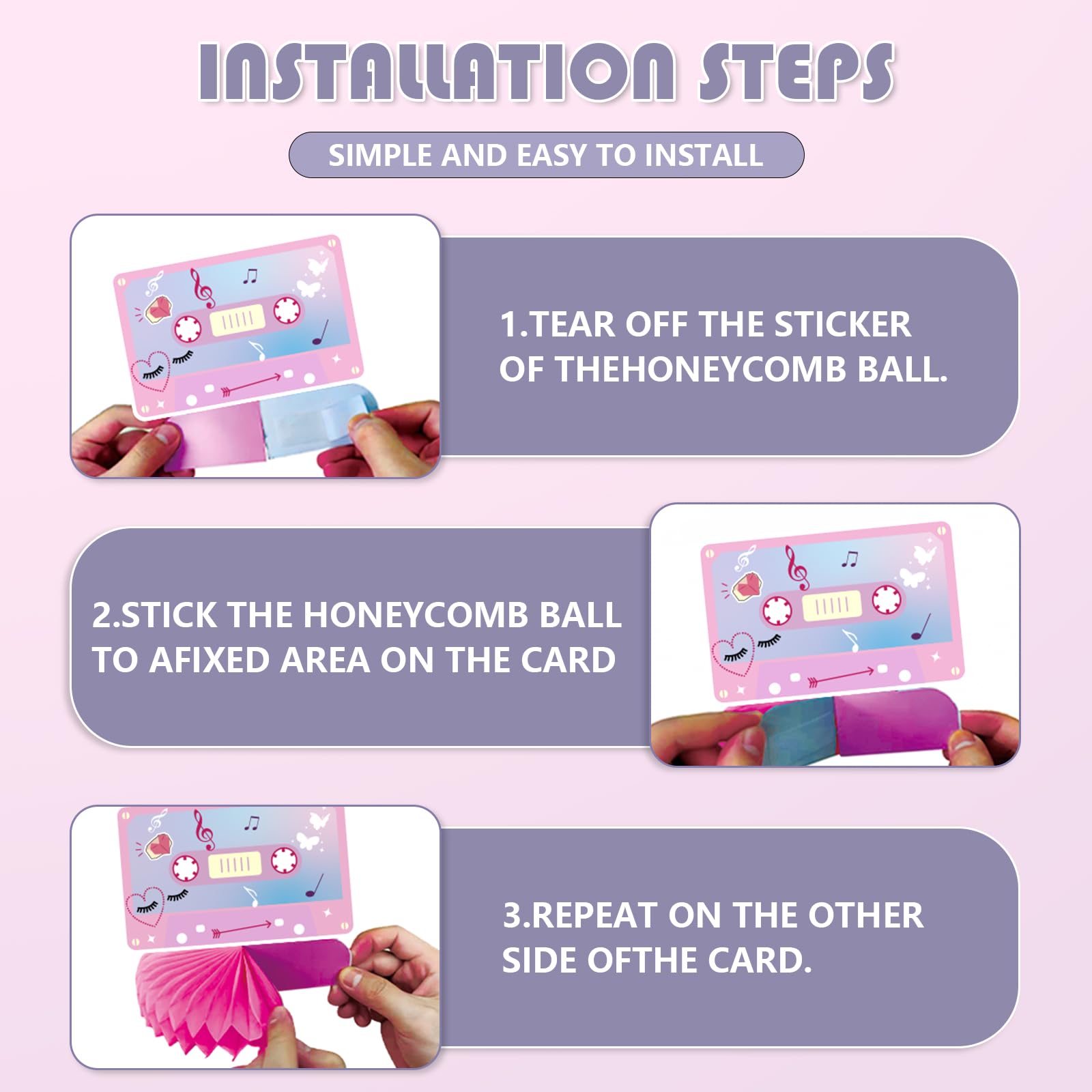 INSTALLATION STEPS

SIMPLE AND EASY TO INSTALL

1.TEAR OFF THE STICKER OF THEHONEYCOMB BALL.

2.STICK THE HONEYCOMB BALL TO AFIXED AREA ON THE CARD

3.REPEAT ON THE OTHER SIDE OFTHE CARD.