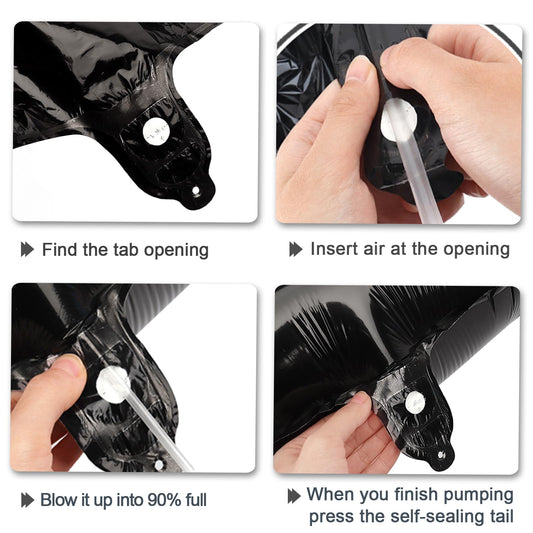 Find the tab opening

Insert air at the opening

Blow it up into 90% full

When you finish pumping press the self-sealing tail