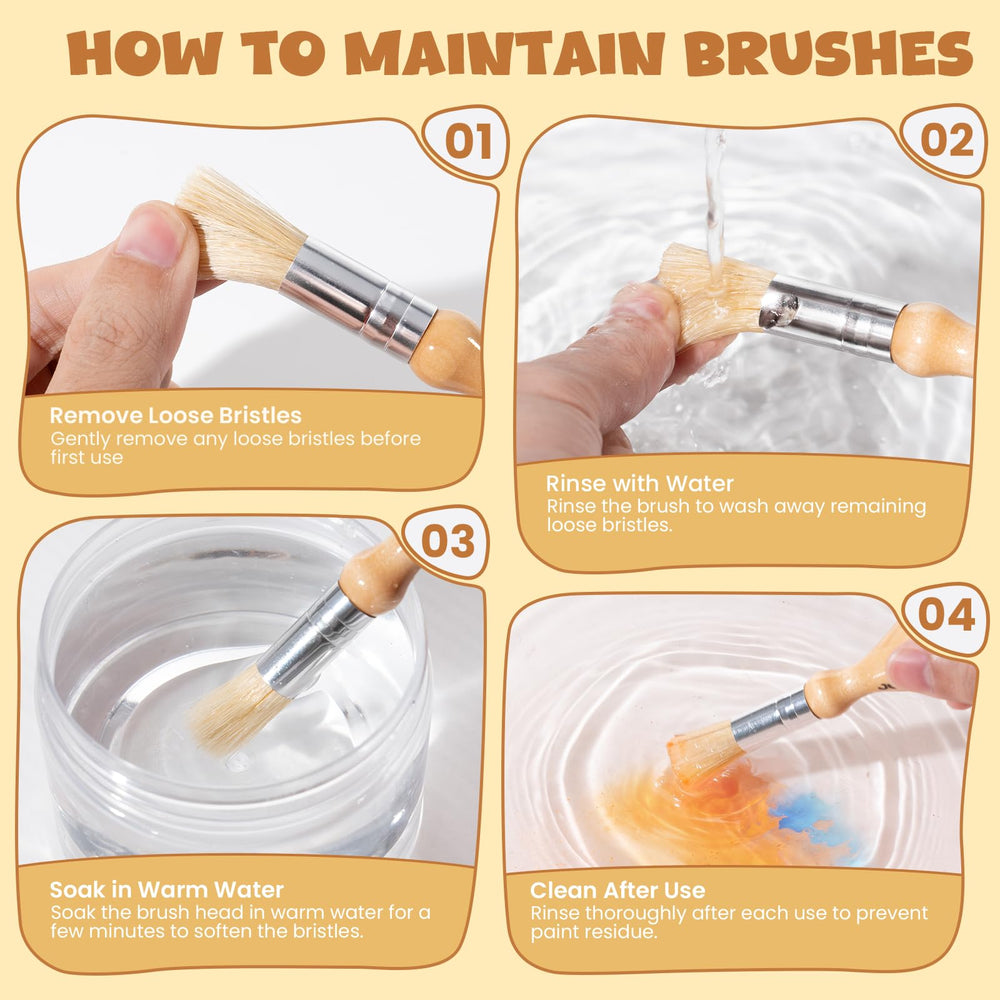 HOW TO MAINTAIN BRUSHES

01

Remove Loose Bristles
Gently remove any loose bristles before first use

02

Rinse with Water
Rinse the brush to wash away remaining loose bristles.

03

Soak in Warm Water
Soak the brush head in warm water for a few minutes to soften the bristles.

04

Clean After Use
Rinse thoroughly after each use to prevent paint residue.