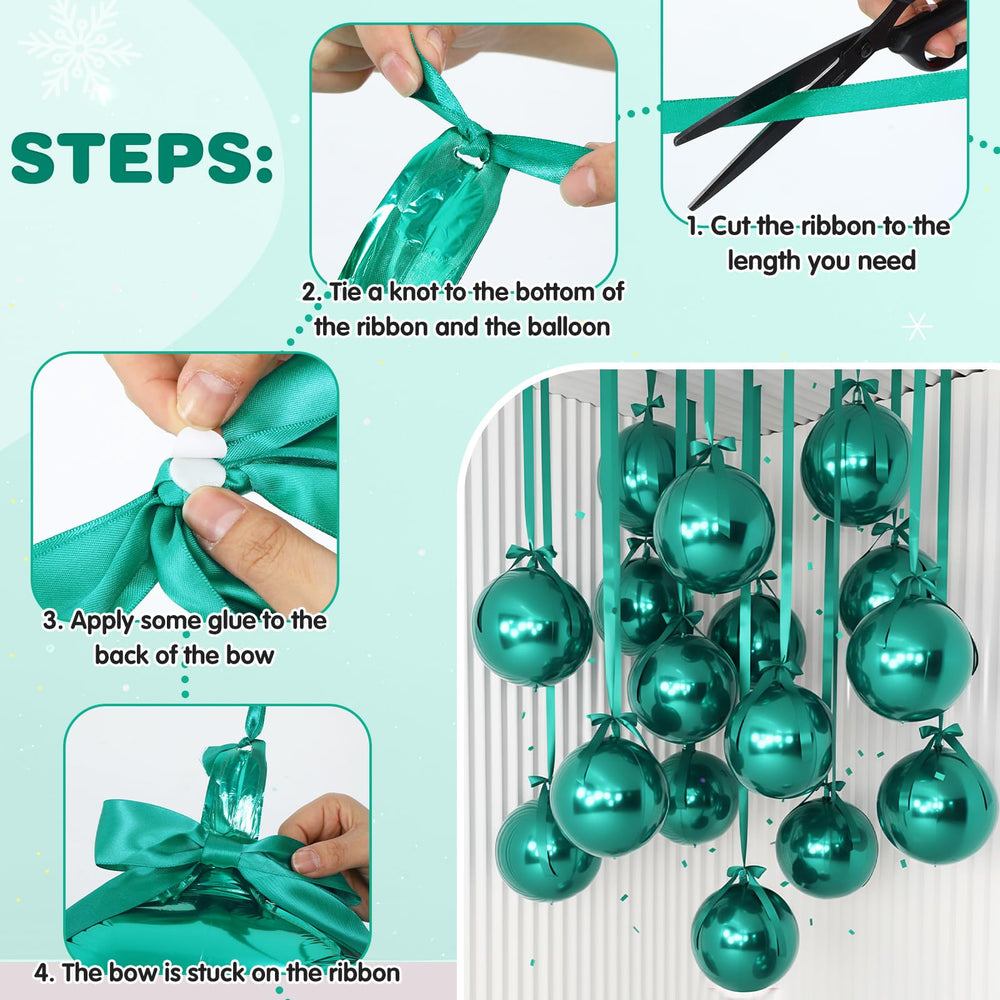 STEPS:

1. Cut the ribbon to the length you need

2. Tie a knot to the bottom of the ribbon and the balloon

3. Apply some glue to the back of the bow

4. The bow is stuck on the ribbon